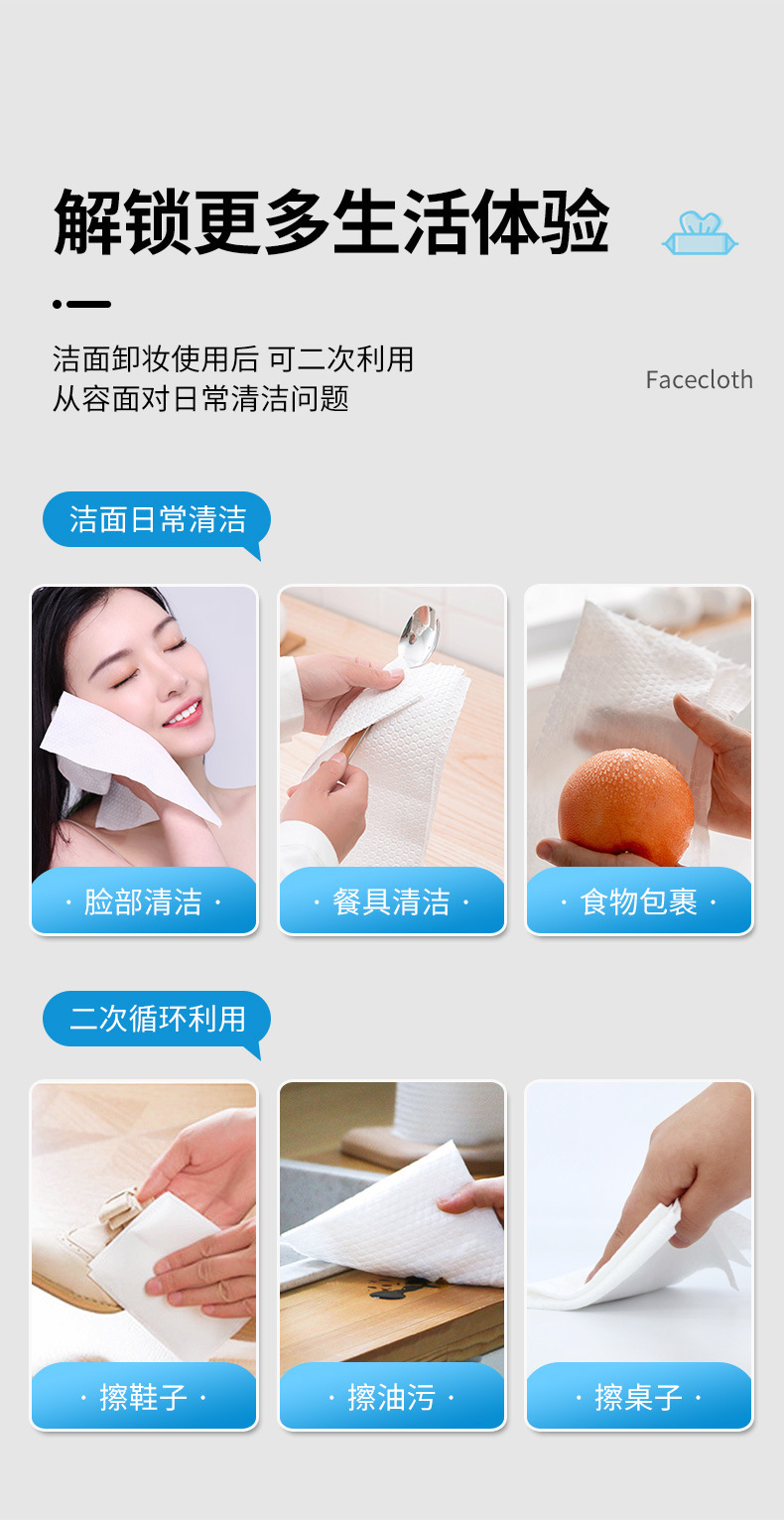 解锁更多生活体验

洁面卸妆使用后 可二次利用
从容面对日常清洁问题

Facecloth

洁面日常清洁

· 脸部清洁 ·

· 餐具清洁 ·

· 食物包裹 ·

二次循环利用

· 擦鞋子 ·

· 擦油污 ·

· 擦桌子 ·