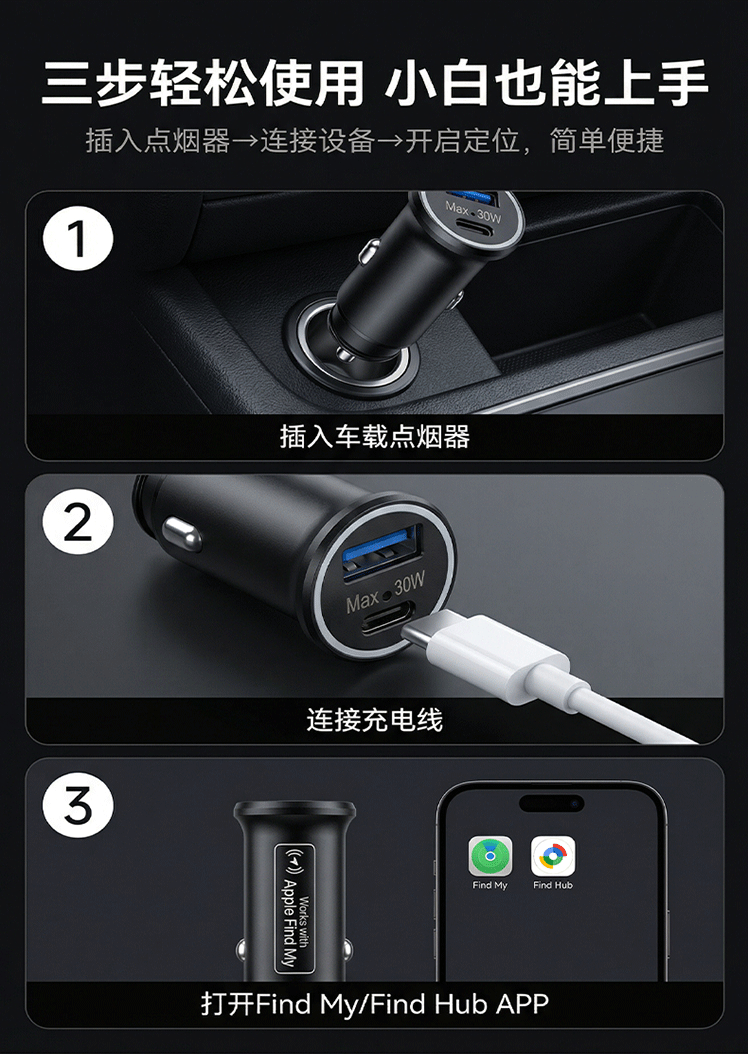 三步轻松使用 小白也能上手

插入点烟器→连接设备→开启定位，简单便捷

1

Max 30W

插入车载点烟器

2

Max 30W

连接充电线

3

Works with Apple Find My

Find My

Find Hub

打开Find My/Find Hub APP