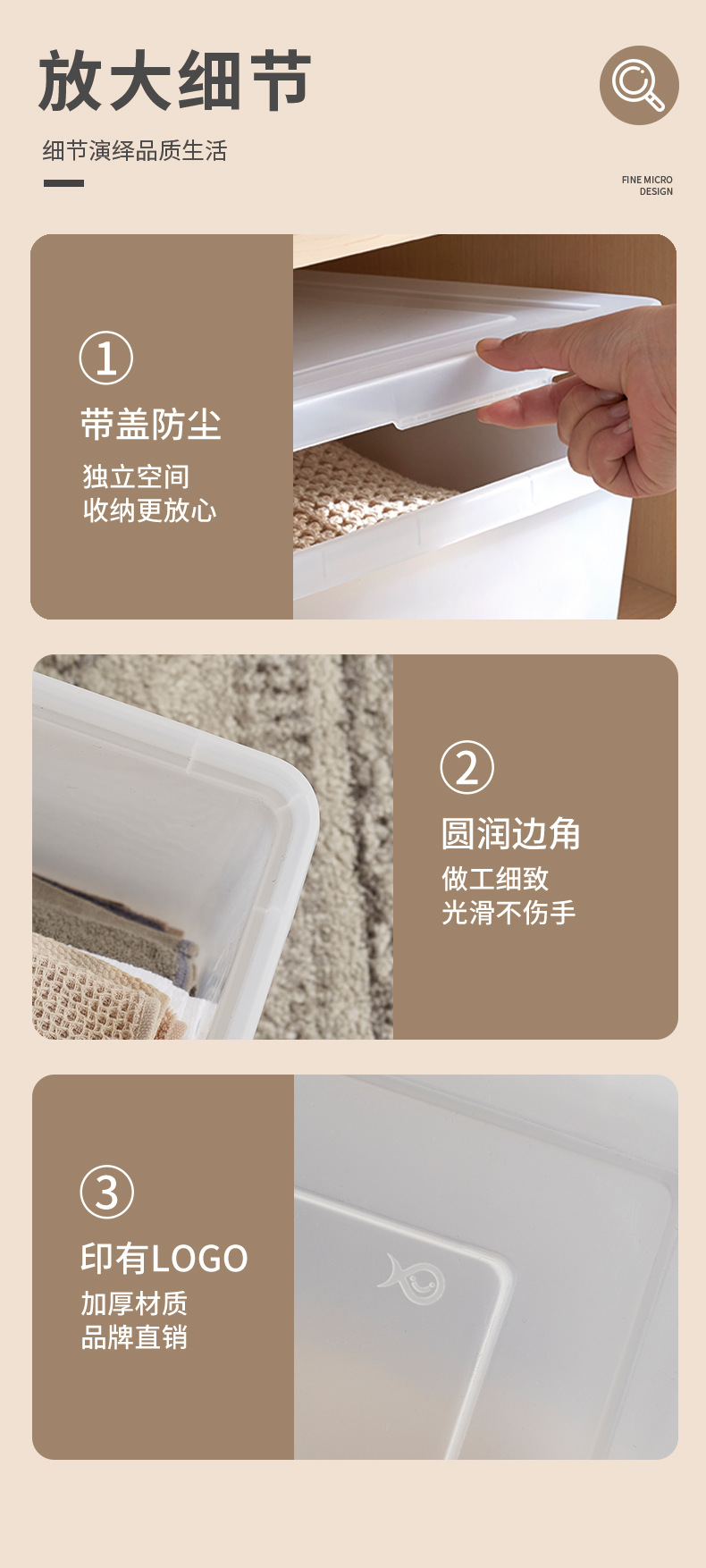 放大细节

细节演绎品质生活

FINE MICRO DESIGN

①
带盖防尘
独立空间
收纳更放心

②
圆润边角
做工细致
光滑不伤手

③
印有LOGO
加厚材质
品牌直销