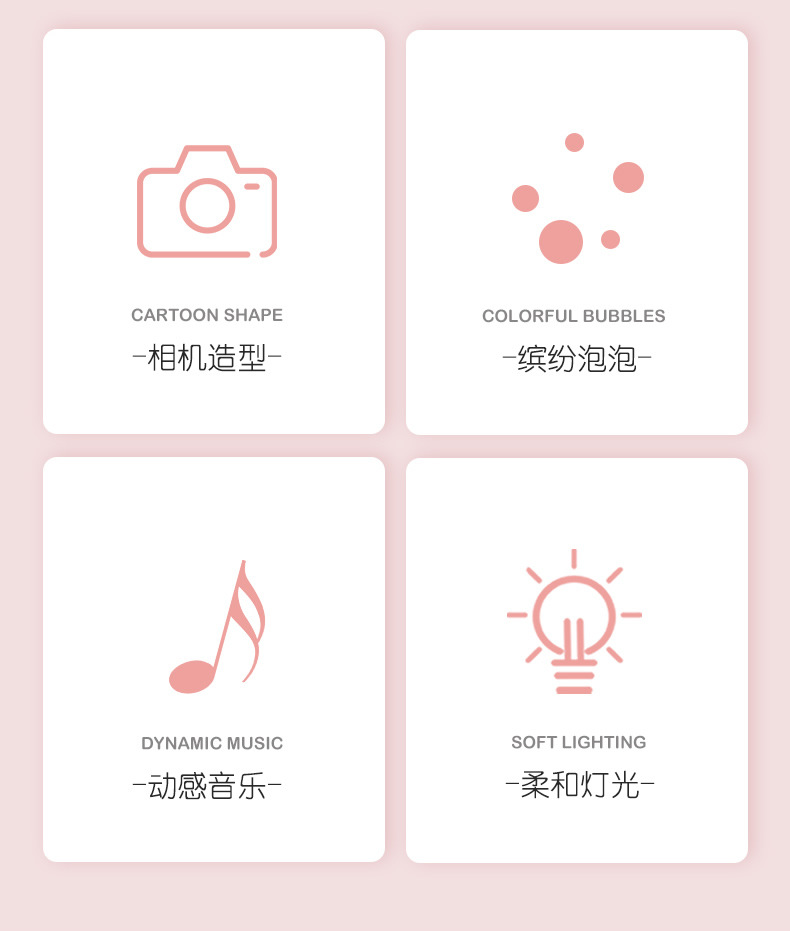 CARTOON SHAPE
-相机造型-

COLORFUL BUBBLES
-缤纷泡泡-

DYNAMIC MUSIC
-动感音乐-

SOFT LIGHTING
-柔和灯光-