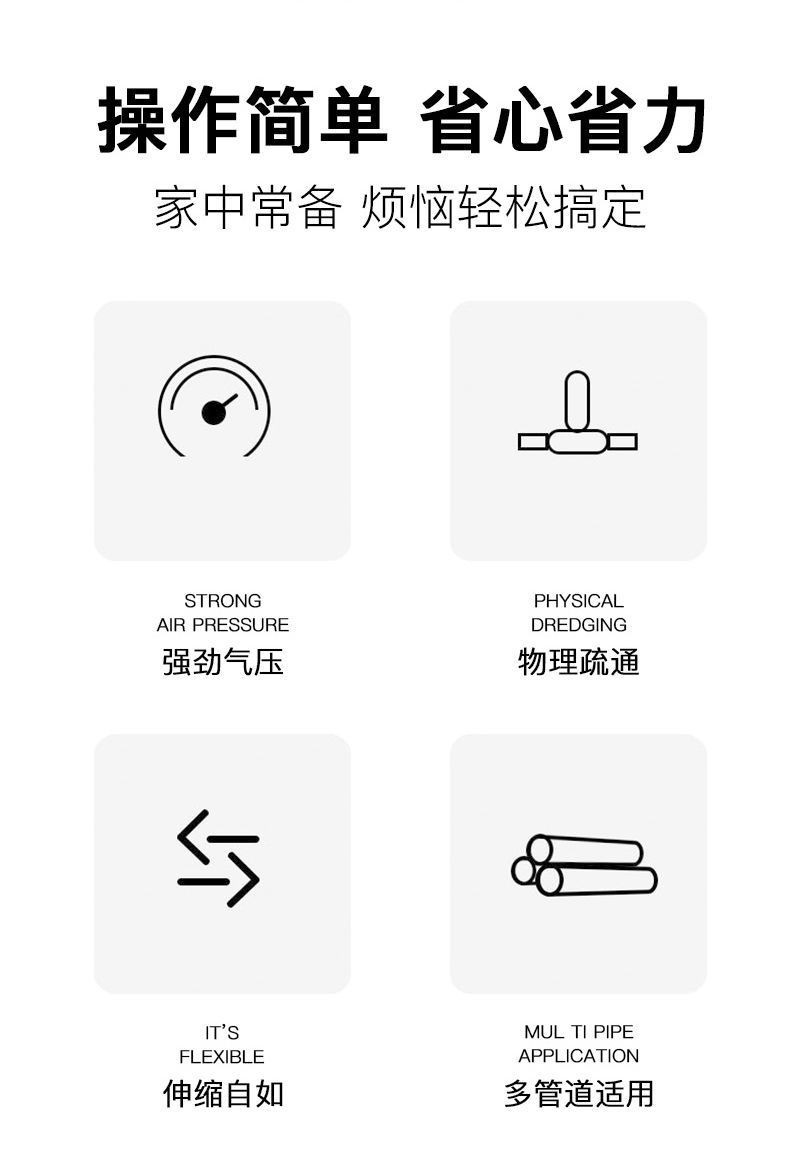 操作简单 省心省力

家中常备 烦恼轻松搞定

STRONG
AIR PRESSURE
强劲气压

PHYSICAL
DREDGING
物理疏通

IT'S
FLEXIBLE
伸缩自如

MUL TI PIPE
APPLICATION
多管道适用