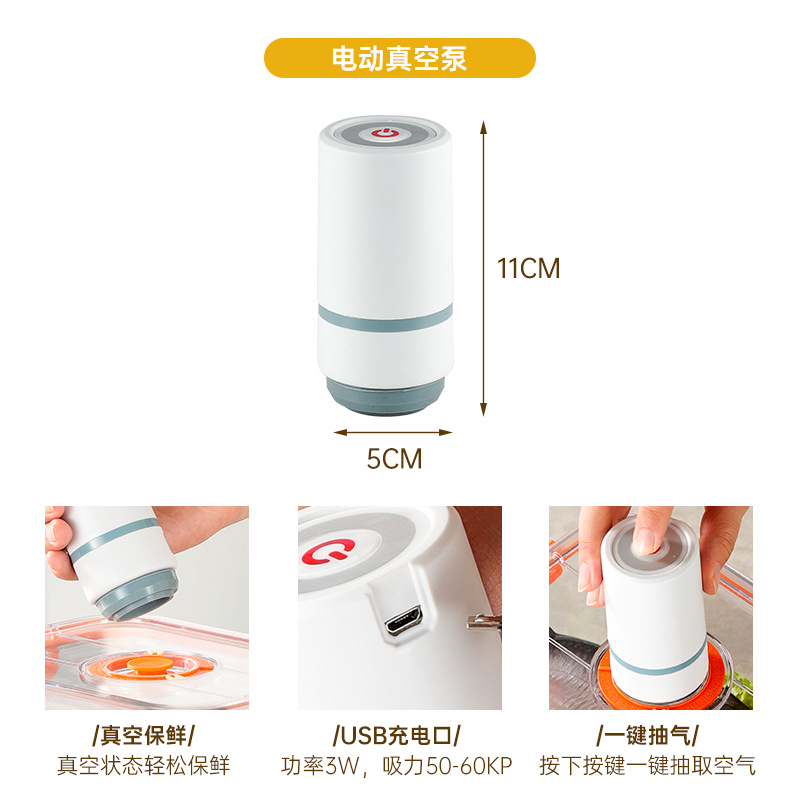 电动真空泵

11CM

5CM

/真空保鲜/
真空状态轻松保鲜

/USB充电口/
功率3W，吸力50-60KP

/一键抽气/
按下按键一键抽取空气