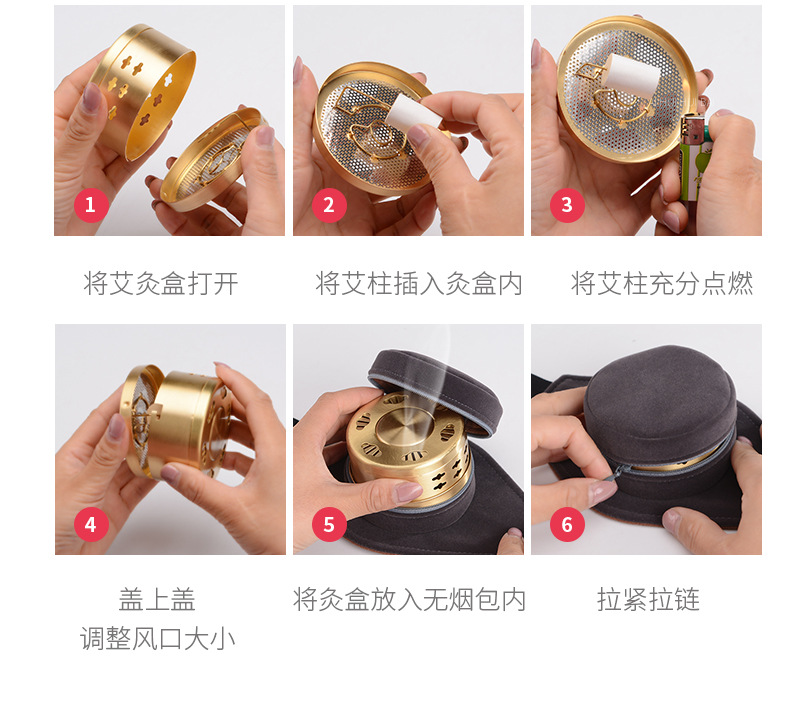 1
将艾灸盒打开

2
将艾柱插入灸盒内

3
将艾柱充分点燃

4
盖上盖
调整风口大小

5
将灸盒放入无烟包内

6
拉紧拉链