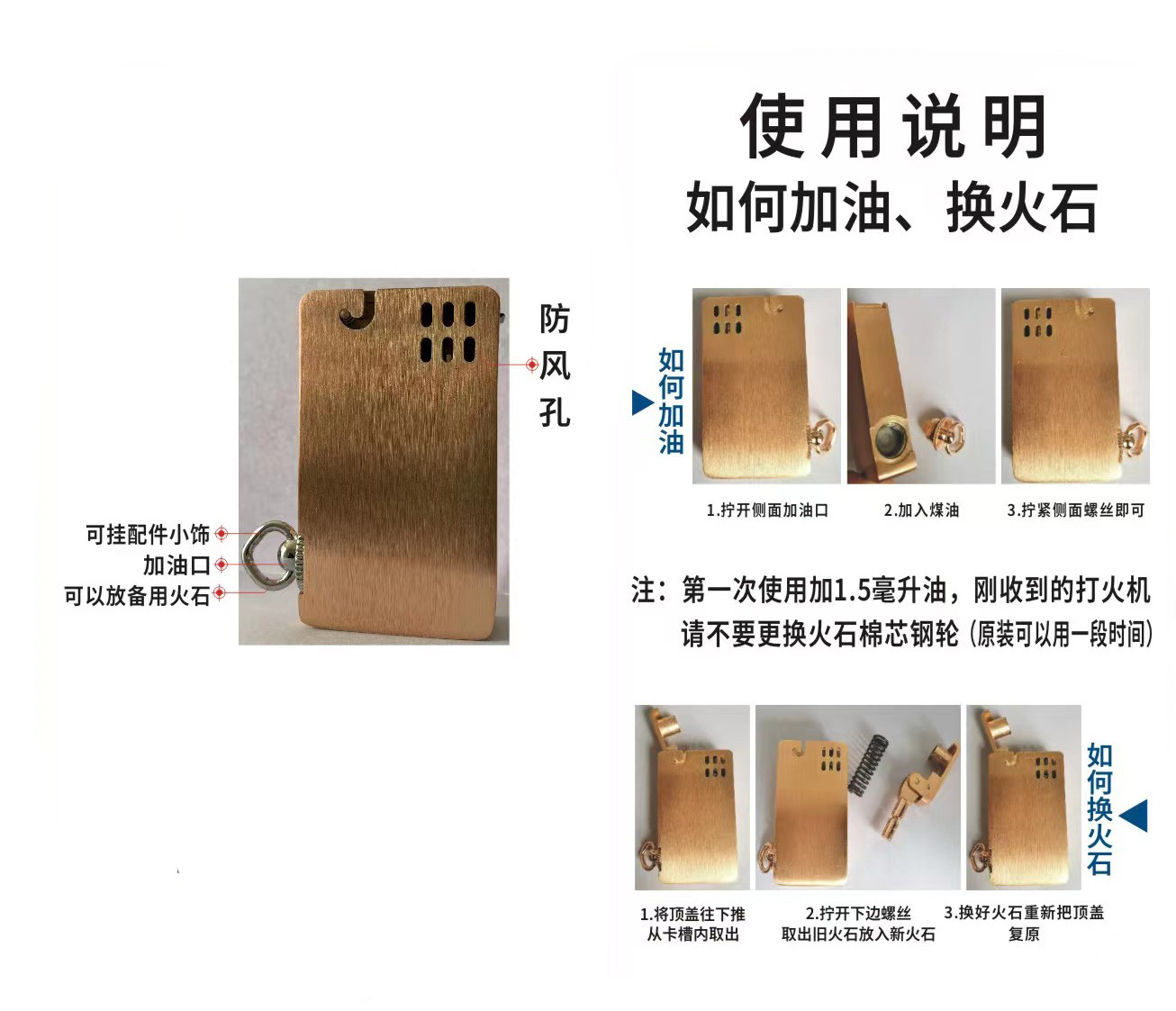 防风孔

可挂配件小饰
加油口
可以放备用火石

使用说明
如何加油、换火石

如何加油

1.拧开侧面加油口
2.加入煤油
3.拧紧侧面螺丝即可

注：第一次使用加1.5毫升油，刚收到的打火机请不要更换火石棉芯钢轮（原装可以用一段时间）

如何换火石

1.将顶盖往下推从卡槽内取出
2.拧开下边螺丝取出旧火石放入新火石
3.换好火石重新把顶盖复原