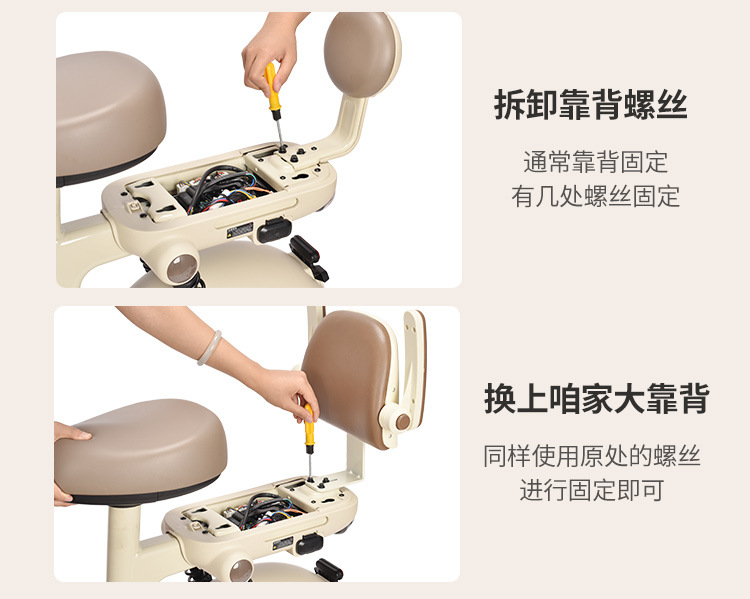 拆卸靠背螺丝

通常靠背固定
有几处螺丝固定

换上咱家大靠背

同样使用原处的螺丝
进行固定即可