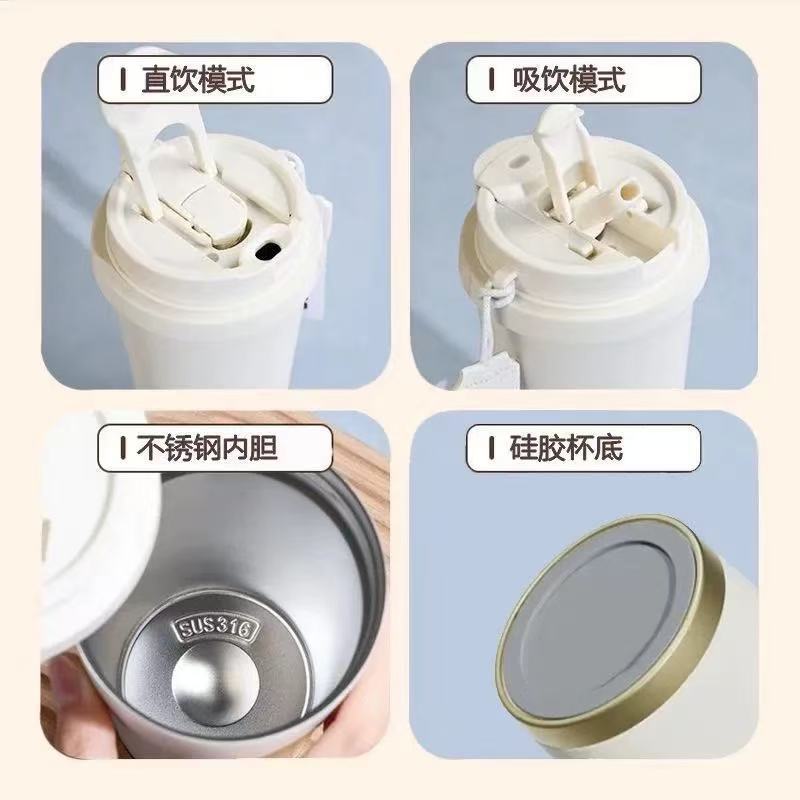 直饮模式

吸饮模式

不锈钢内胆

SUS316

硅胶杯底