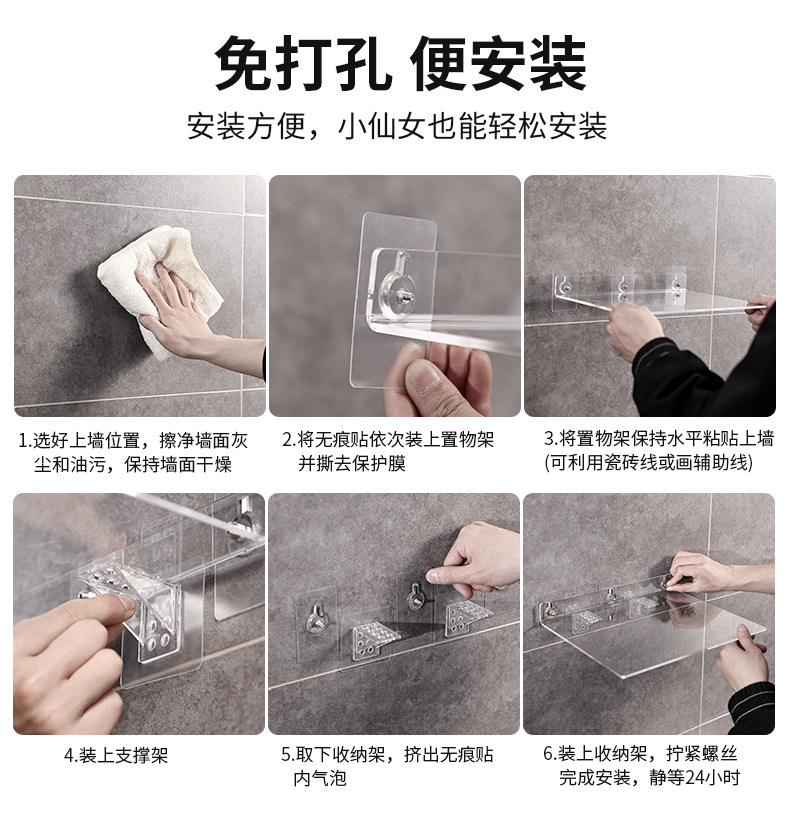 免打孔 便安装

安装方便，小仙女也能轻松安装

1.选好上墙位置，擦净墙面灰尘和油污，保持墙面干燥

2.将无痕贴依次装上置物架并撕去保护膜

3.将置物架保持水平粘贴上墙(可利用瓷砖线或画辅助线)

4.装上支撑架

5.取下收纳架，挤出无痕贴内气泡

6.装上收纳架，拧紧螺丝完成安装，静等24小时