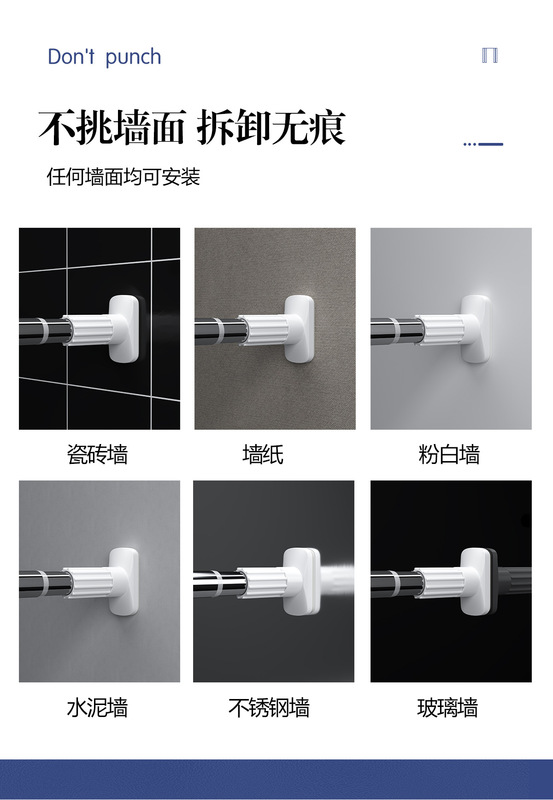 Don't punch

不挑墙面 拆卸无痕

任何墙面均可安装

瓷砖墙

墙纸

粉白墙

水泥墙

不锈钢墙

玻璃墙