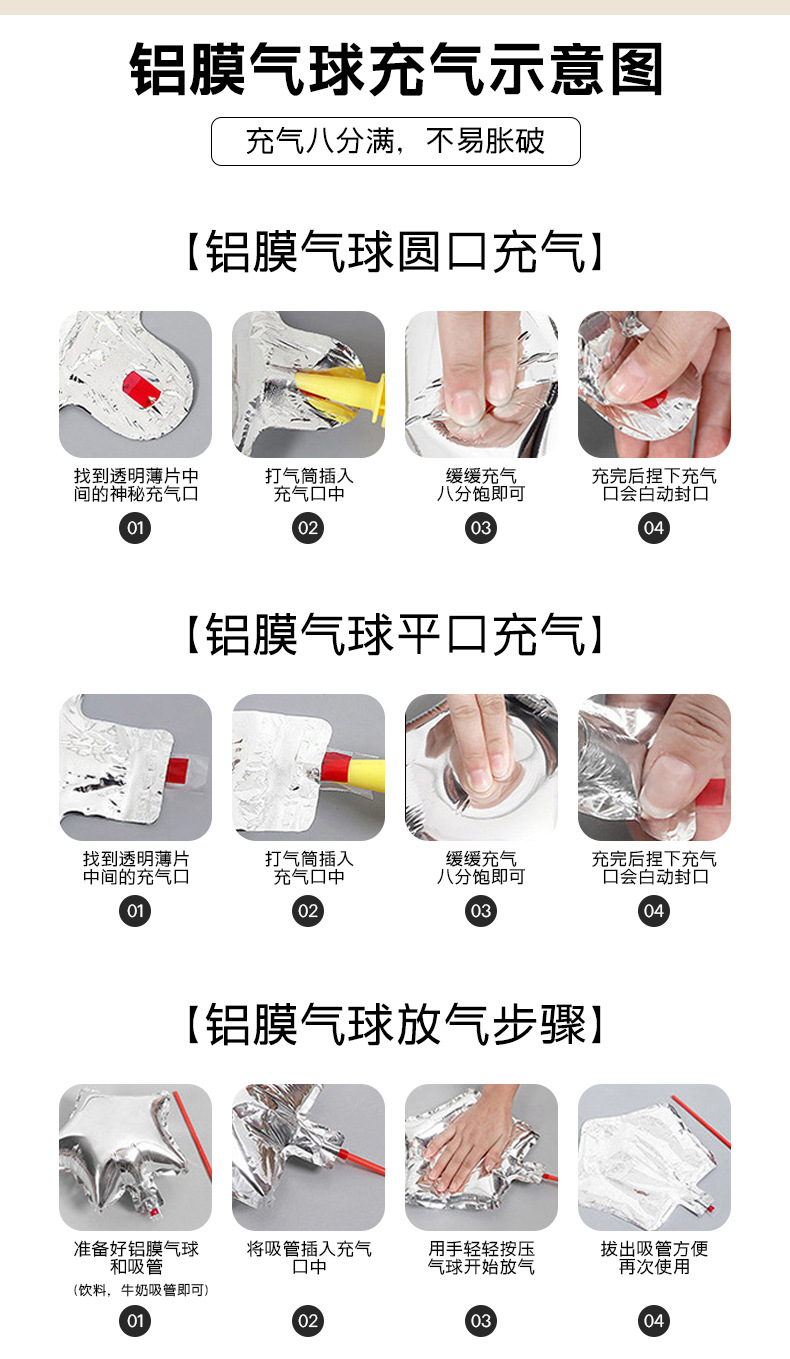 铝膜气球充气示意图

充气八分满，不易胀破

【铝膜气球圆口充气】

找到透明薄片中间的神秘充气口
01

打气筒插入充气口中
02

缓缓充气八分饱即可
03

充完后捏下充气口会自动封口
04

【铝膜气球平口充气】

找到透明薄片中间的充气口
01

打气筒插入充气口中
02

缓缓充气八分饱即可
03

充完后捏下充气口会自动封口
04

【铝膜气球放气步骤】

准备好铝膜气球和吸管
（饮料，牛奶吸管即可）
01

将吸管插入充气口中
02

用手轻轻按压气球开始放气
03

拔出吸管方便再次使用
04