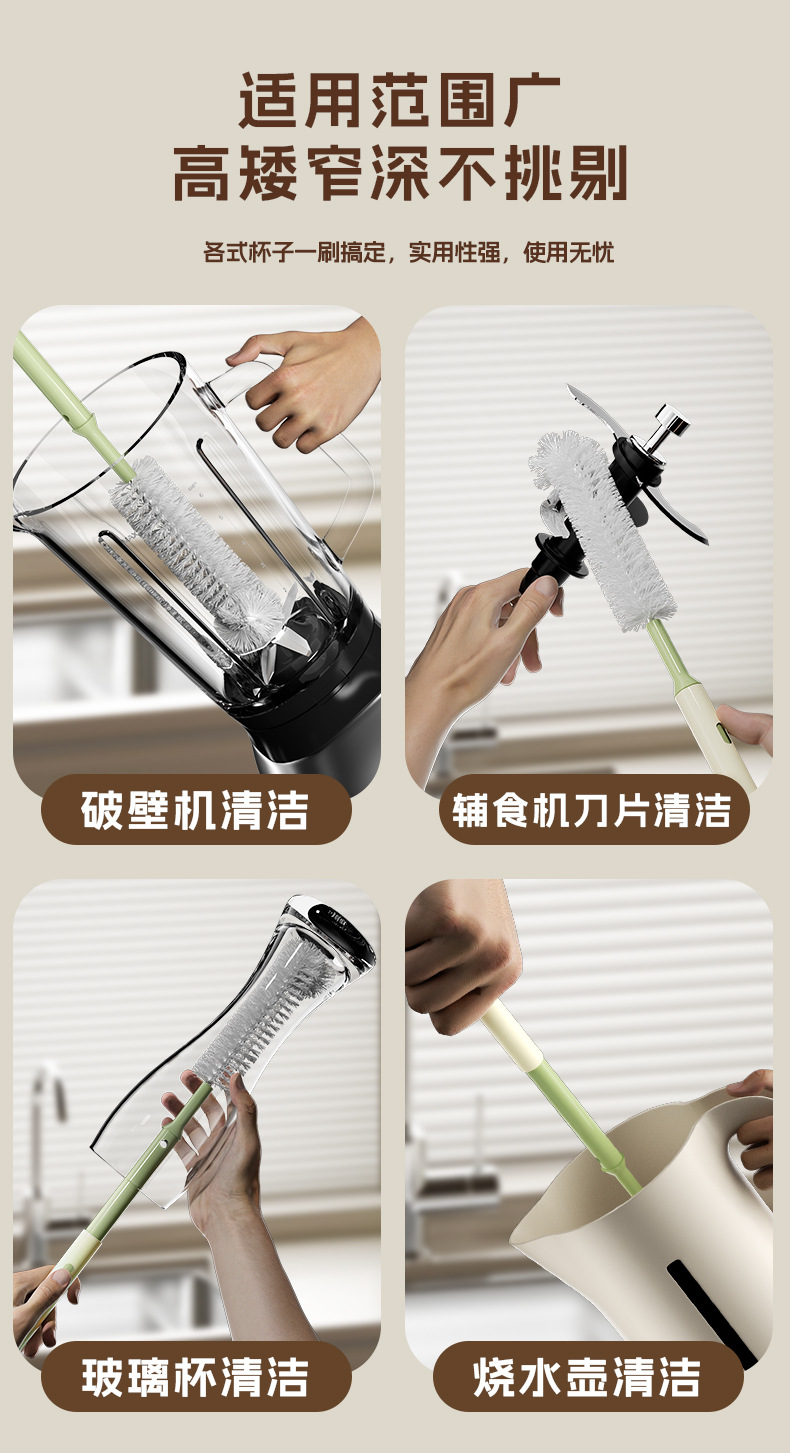 适用范围广
高矮窄深不挑剔

各式杯子一刷搞定，实用性强，使用无忧

破壁机清洁

辅食机刀片清洁

玻璃杯清洁

烧水壶清洁