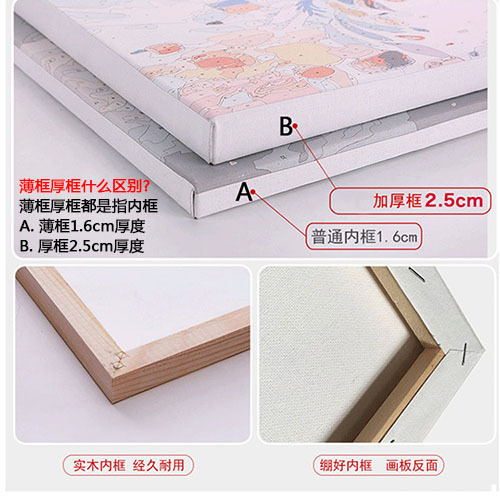 B

A

薄框厚框什么区别?
薄框厚框都是指内框
A. 薄框1.6cm厚度
B. 厚框2.5cm厚度

加厚框 2.5cm

普通内框1.6cm

实木内框 经久耐用

绷好内框 画板反面