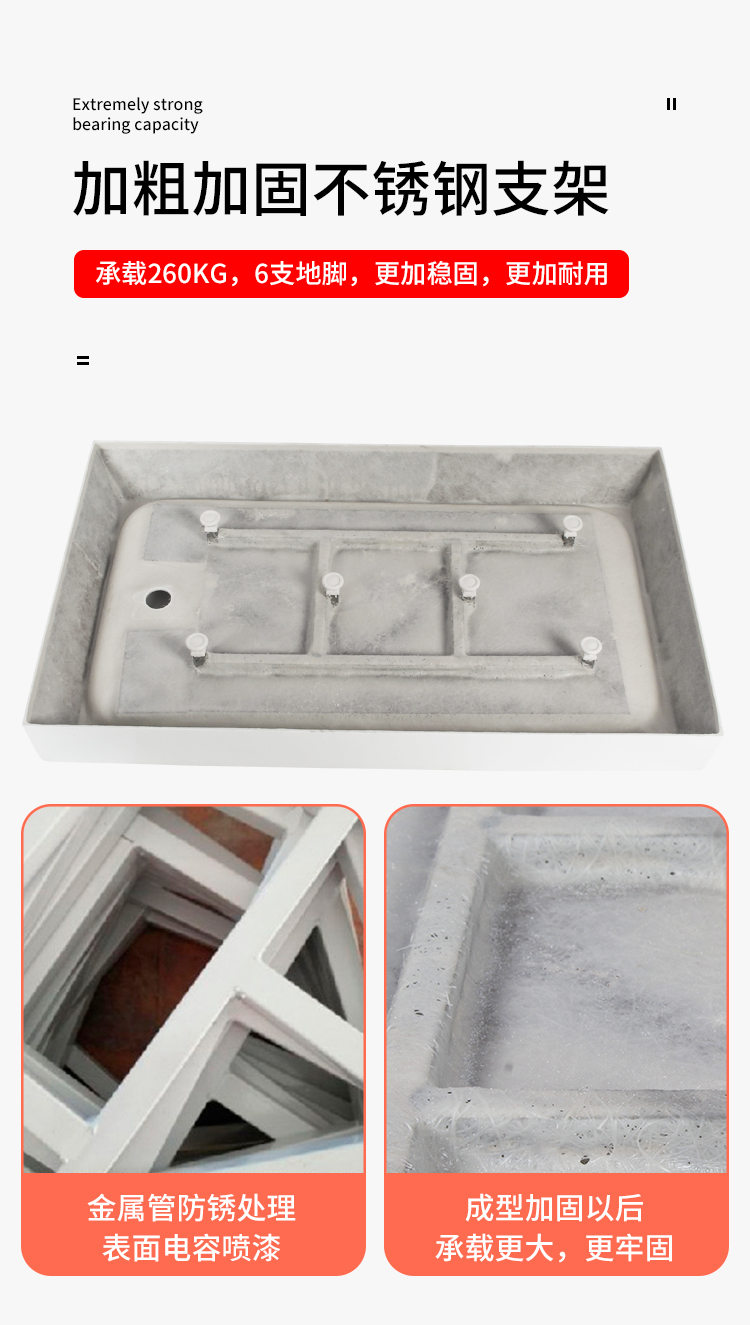 Extremely strong
bearing capacity

加粗加固不锈钢支架

承载260KG，6支地脚，更加稳固，更加耐用

金属管防锈处理
表面电容喷漆

成型加固以后
承载更大，更牢固