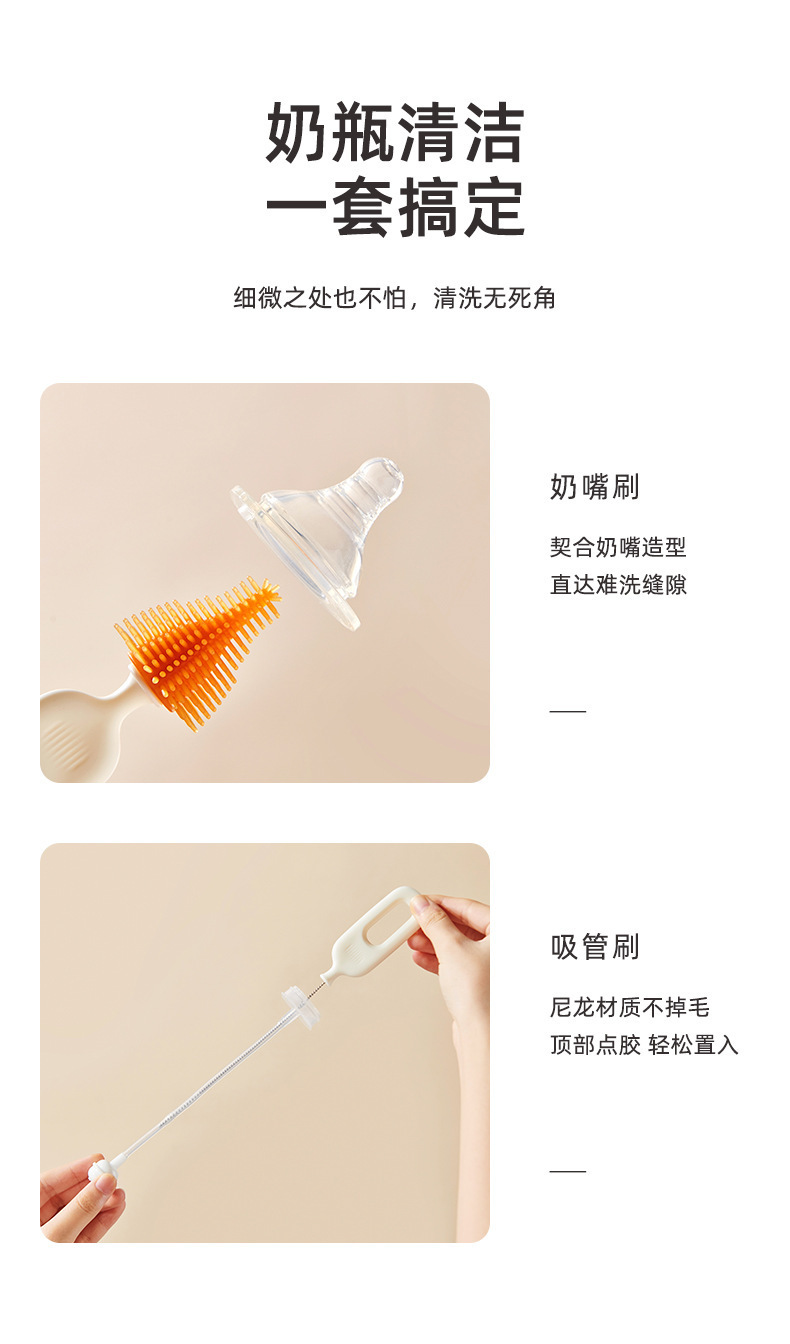 奶瓶清洁
一套搞定

细微之处也不怕，清洗无死角

奶嘴刷

契合奶嘴造型
直达难洗缝隙

吸管刷

尼龙材质不掉毛
顶部点胶 轻松置入