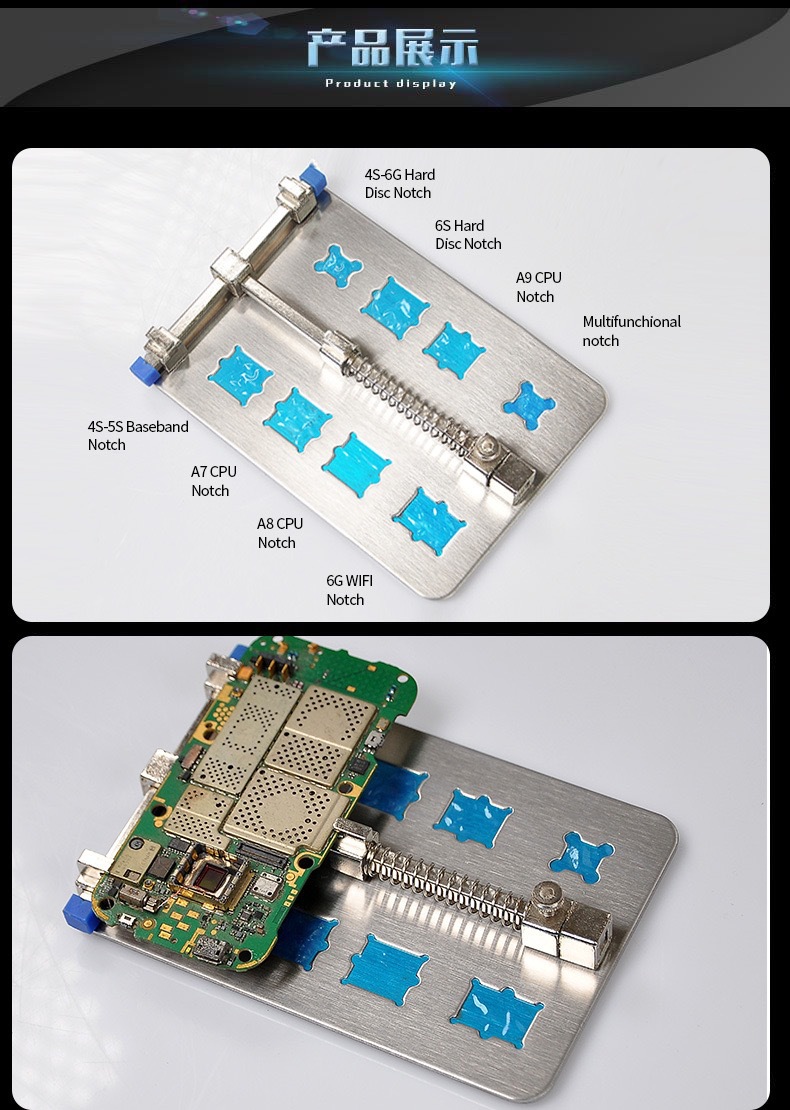 产品展示
Product display

4S-6G Hard Disc Notch

6S Hard Disc Notch

A9 CPU Notch

Multifunchional notch

4S-5S Baseband Notch

A7 CPU Notch

A8 CPU Notch

6G WIFI Notch