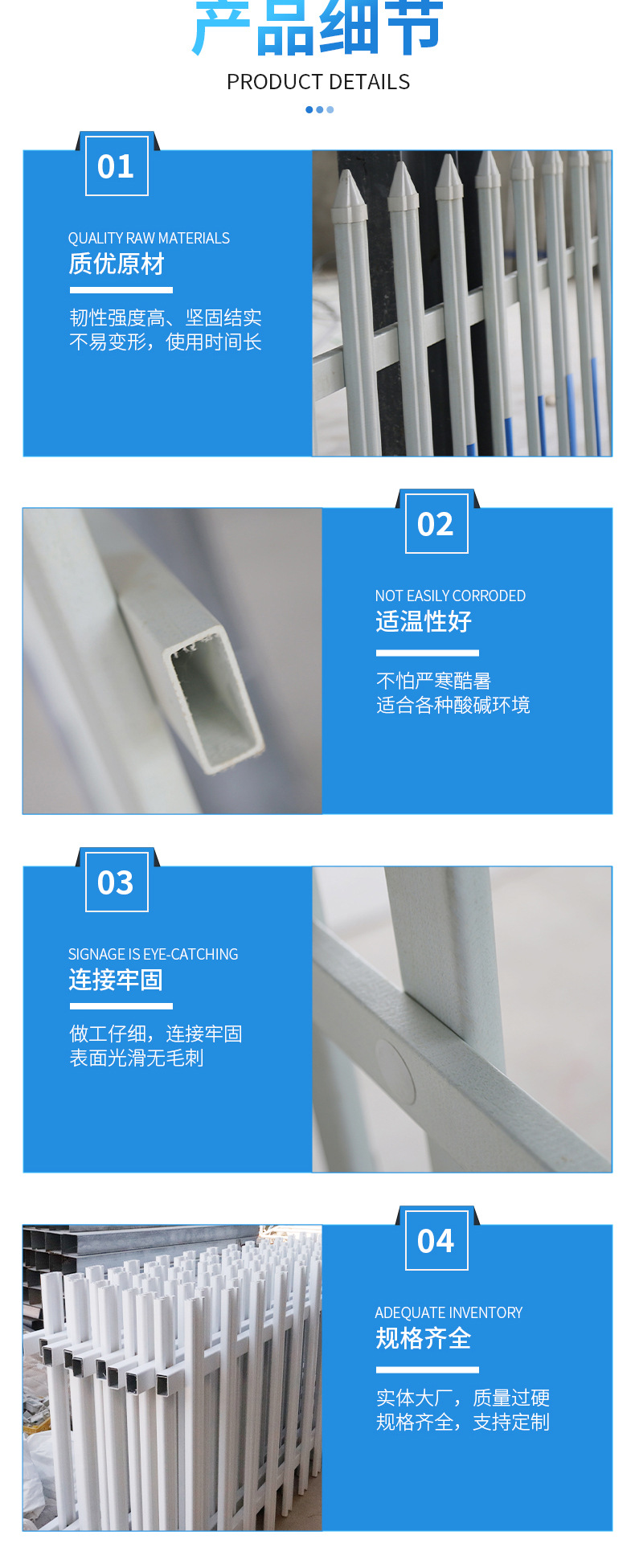 产品细节
PRODUCT DETAILS

01

QUALITY RAW MATERIALS
质优原材

韧性强度高、坚固结实
不易变形，使用时间长

02

NOT EASILY CORRODED
适温性好

不怕严寒酷暑
适合各种酸碱环境

03

SIGNAGE IS EYE-CATCHING
连接牢固

做工仔细，连接牢固
表面光滑无毛刺

04

ADEQUATE INVENTORY
规格齐全

实体大厂，质量过硬
规格齐全，支持定制