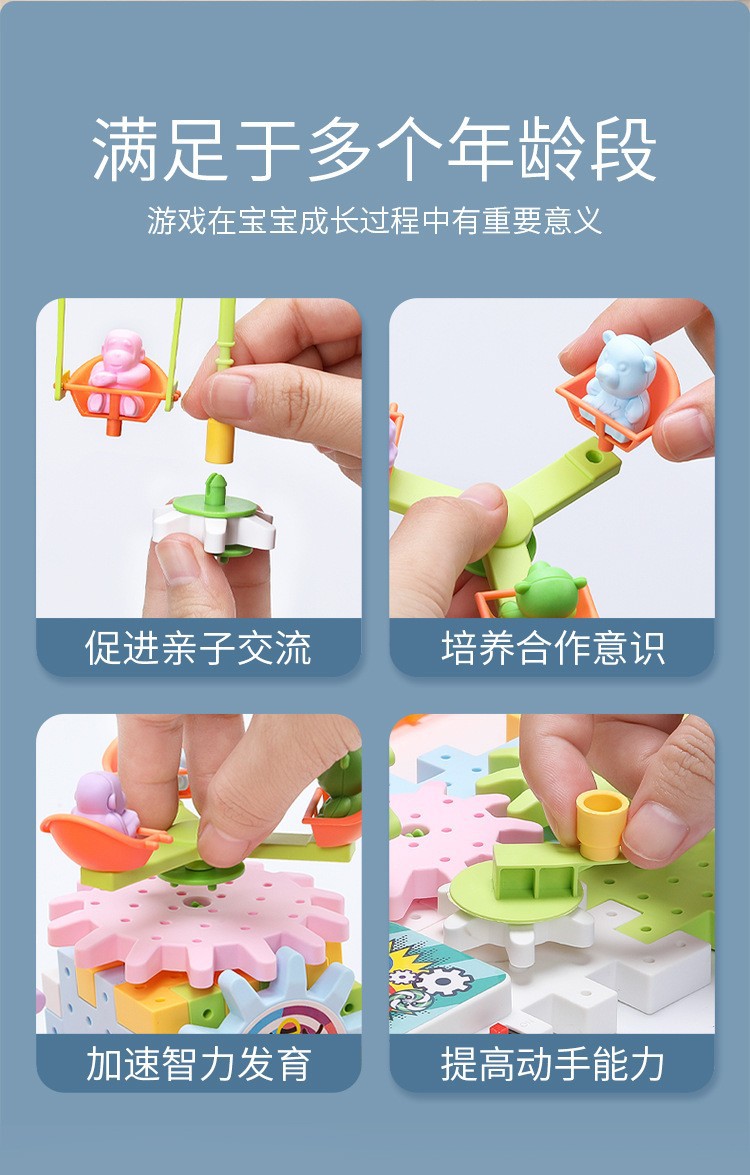 满足于多个年龄段

游戏在宝宝成长过程中有重要意义

促进亲子交流

培养合作意识

加速智力发育

提高动手能力