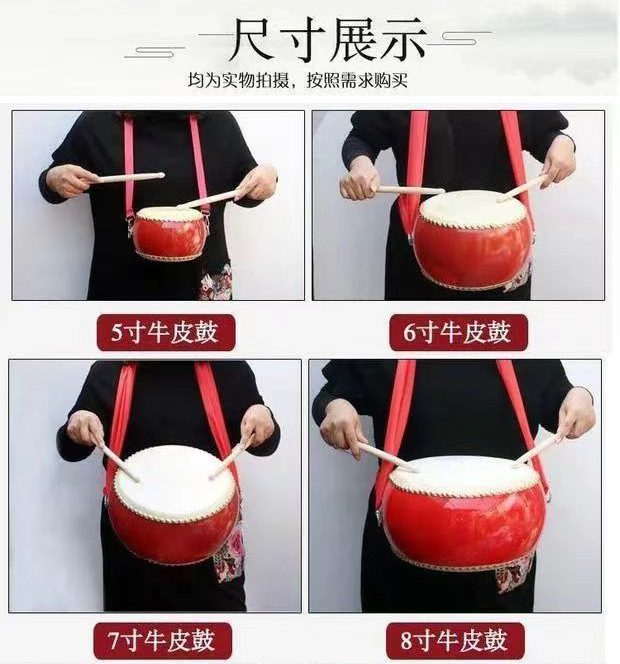 尺寸展示

均为实物拍摄，按照需求购买

5寸牛皮鼓

6寸牛皮鼓

7寸牛皮鼓

8寸牛皮鼓