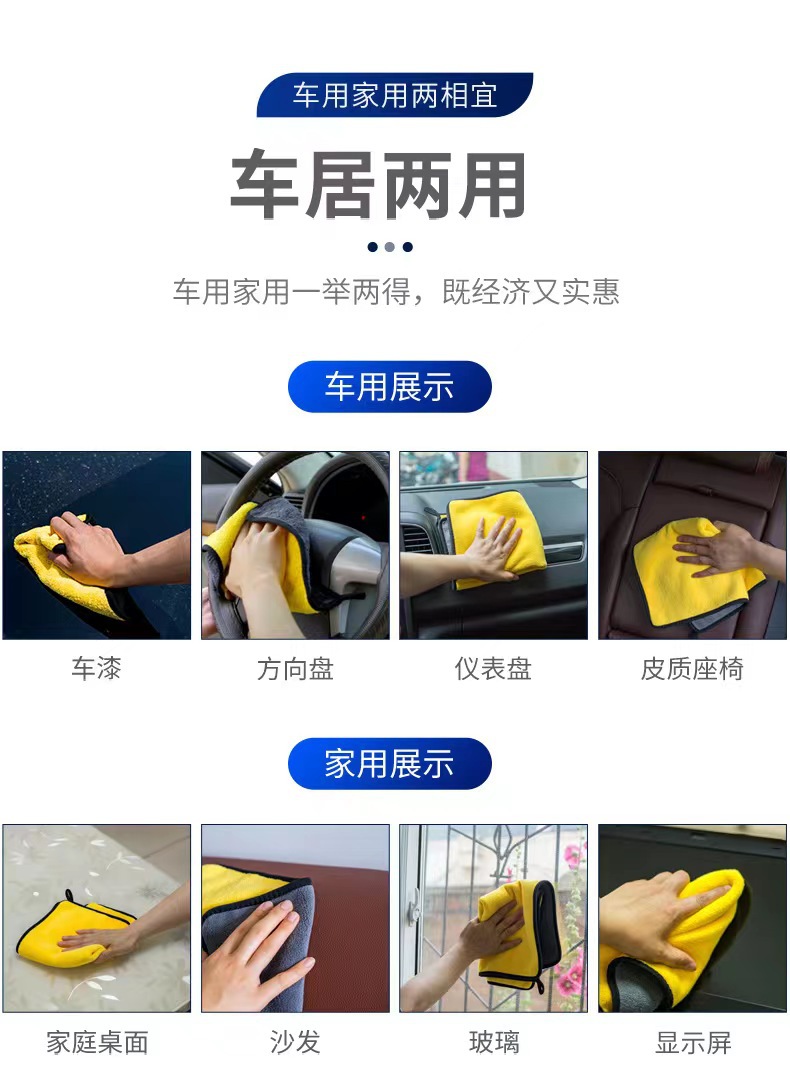 车用家用两相宜

车居两用

车用家用一举两得，既经济又实惠

车用展示

车漆

方向盘

仪表盘

皮质座椅

家用展示

家庭桌面

沙发

玻璃

显示屏