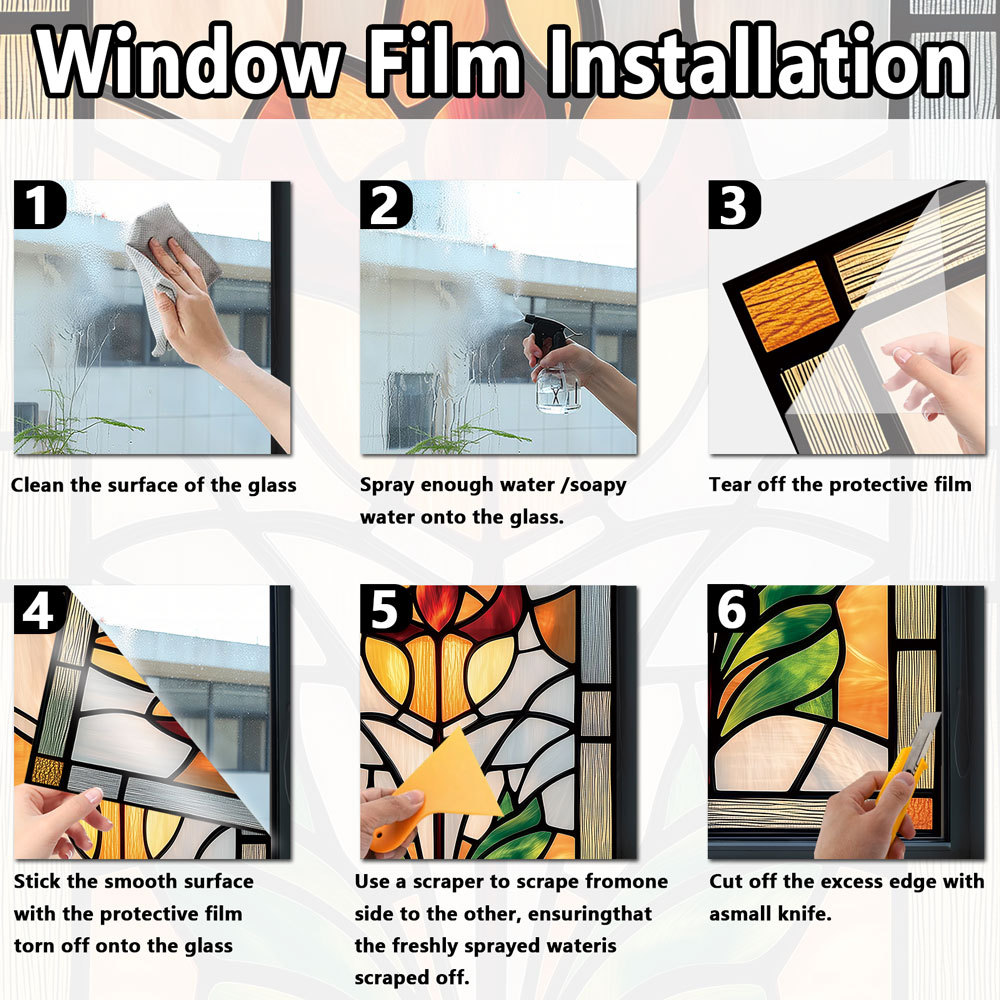 Window Film Installation

1

Clean the surface of the glass

2

Spray enough water /soapy water onto the glass.

3

Tear off the protective film

4

Stick the smooth surface with the protective film torn off onto the glass

5

Use a scraper to scrape fromone side to the other, ensuringthat the freshly sprayed wateris scraped off.

6

Cut off the excess edge with asmall knife.