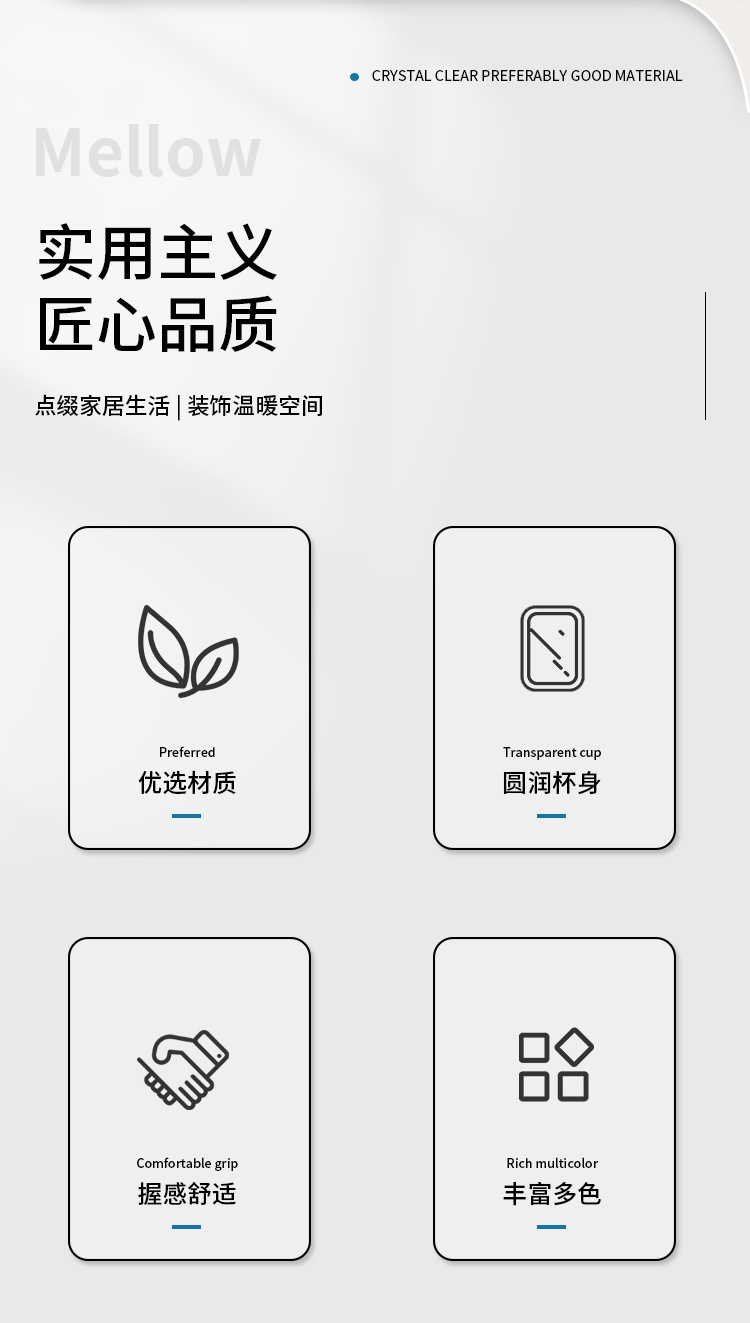 • CRYSTAL CLEAR PREFERABLY GOOD MATERIAL

Mellow

实用主义
匠心品质

点缀家居生活 | 装饰温暖空间

Preferred
优选材质

Transparent cup
圆润杯身

Comfortable grip
握感舒适

Rich multicolor
丰富多色