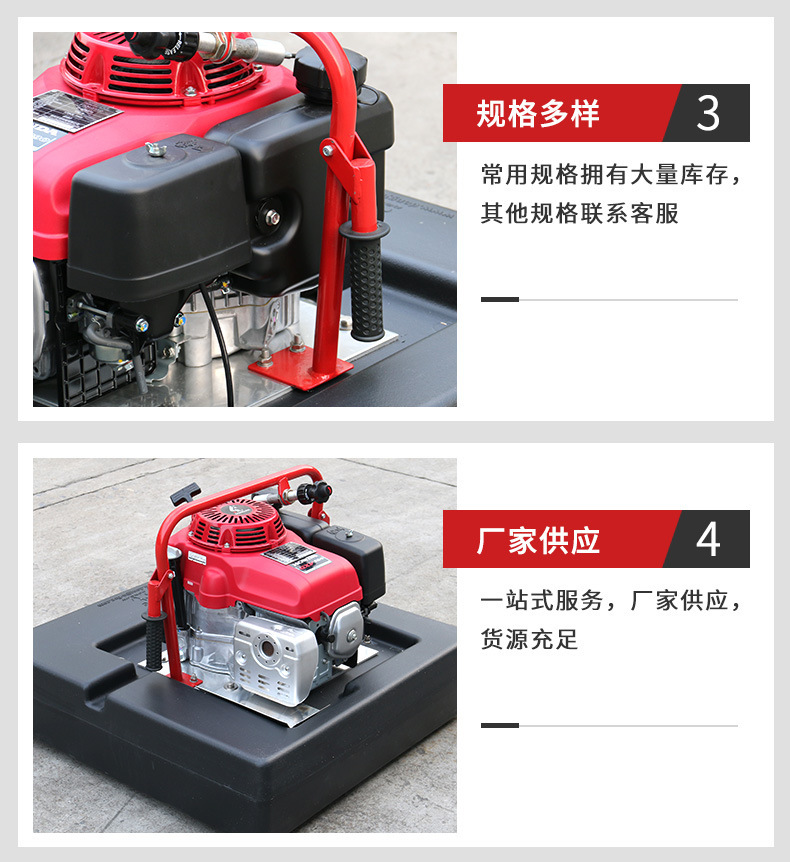 规格多样

3

常用规格拥有大量库存，其他规格联系客服

厂家供应

4

一站式服务，厂家供应，货源充足