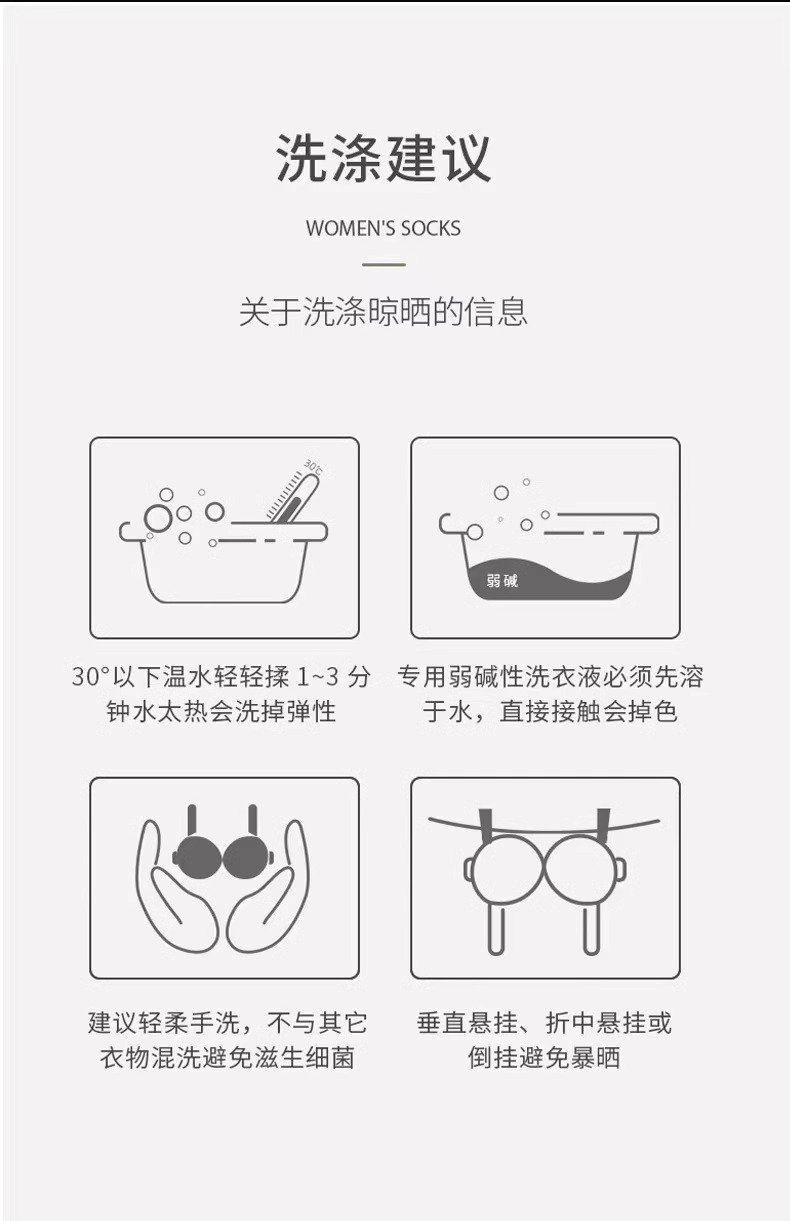 洗涤建议

WOMEN'S SOCKS

关于洗涤晾晒的信息

30℃

30°以下温水轻轻揉 1~3 分钟水太热会洗掉弹性

弱碱

专用弱碱性洗衣液必须先溶于水，直接接触会掉色

建议轻柔手洗，不与其它衣物混洗避免滋生细菌

垂直悬挂、折中悬挂或倒挂避免暴晒