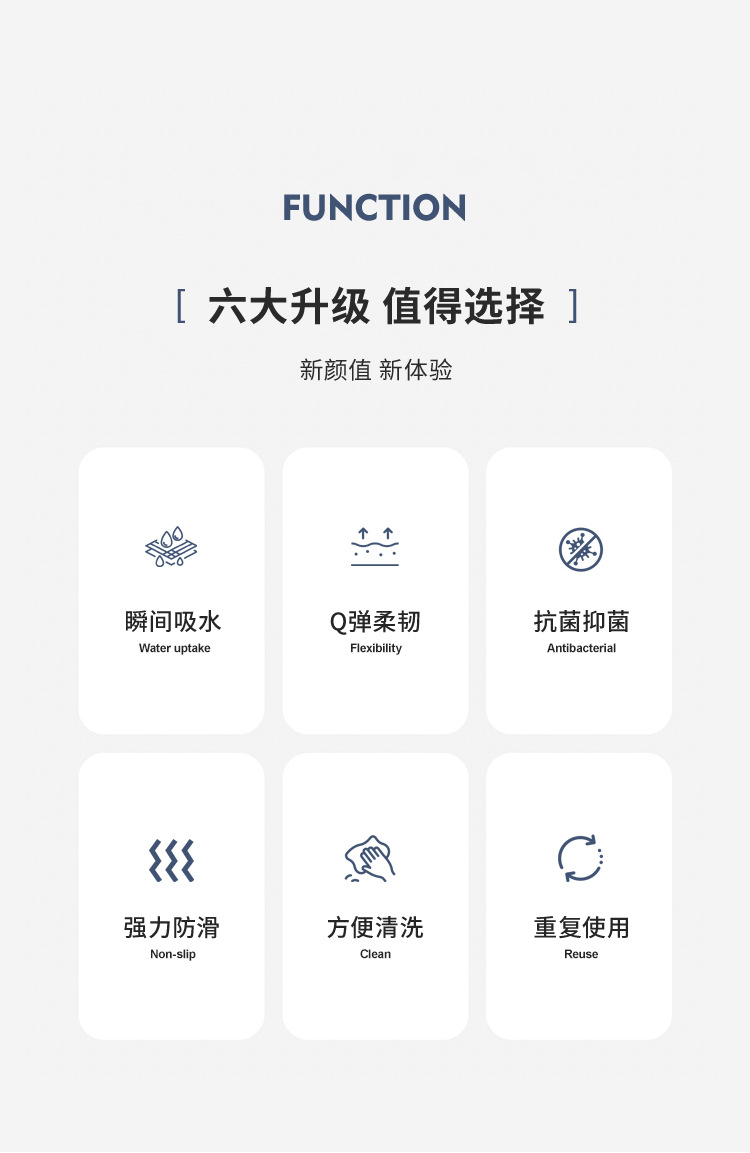 FUNCTION

[ 六大升级 值得选择 ]

新颜值 新体验

瞬间吸水
Water uptake

Q弹柔韧
Flexibility

抗菌抑菌
Antibacterial

强力防滑
Non-slip

方便清洗
Clean

重复使用
Reuse