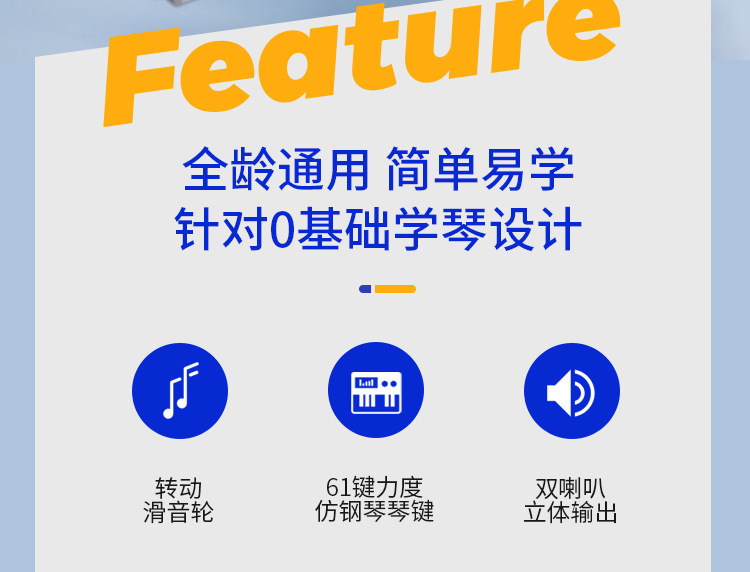 Feature

全龄通用 简单易学
针对0基础学琴设计

转动
滑音轮

61键力度
仿钢琴琴键

双喇叭
立体输出