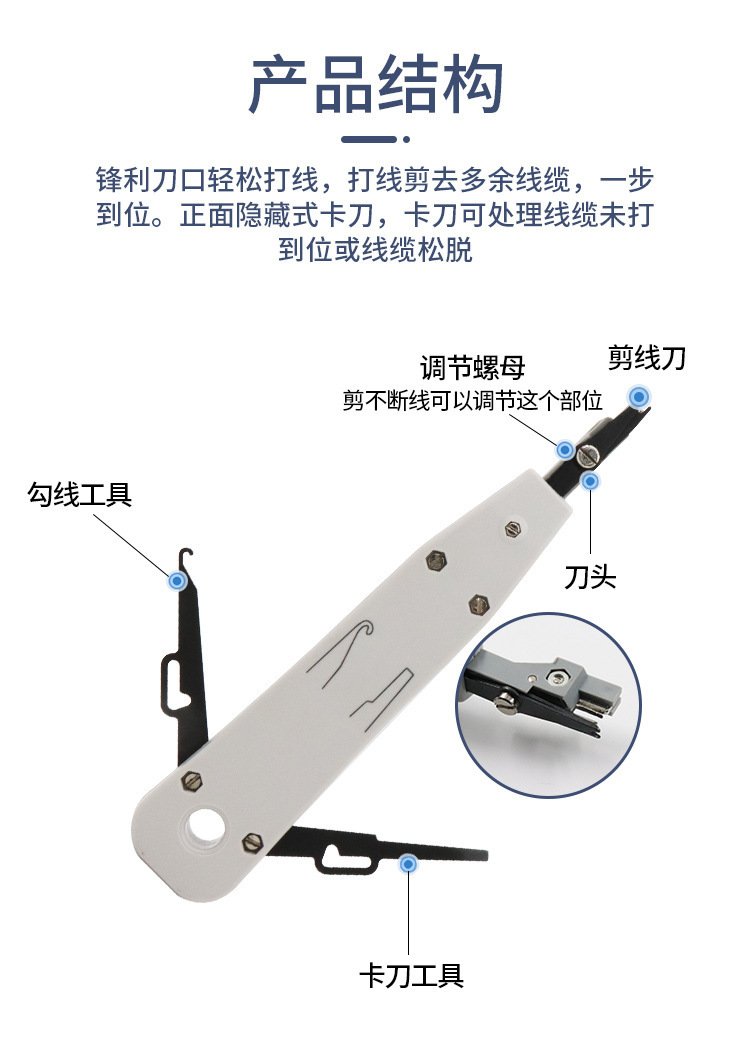 产品结构

锋利刀口轻松打线，打线剪去多余线缆，一步到位。正面隐藏式卡刀，卡刀可处理线缆未打到位或线缆松脱

调节螺母
剪不断线可以调节这个部位

剪线刀

勾线工具

刀头

卡刀工具