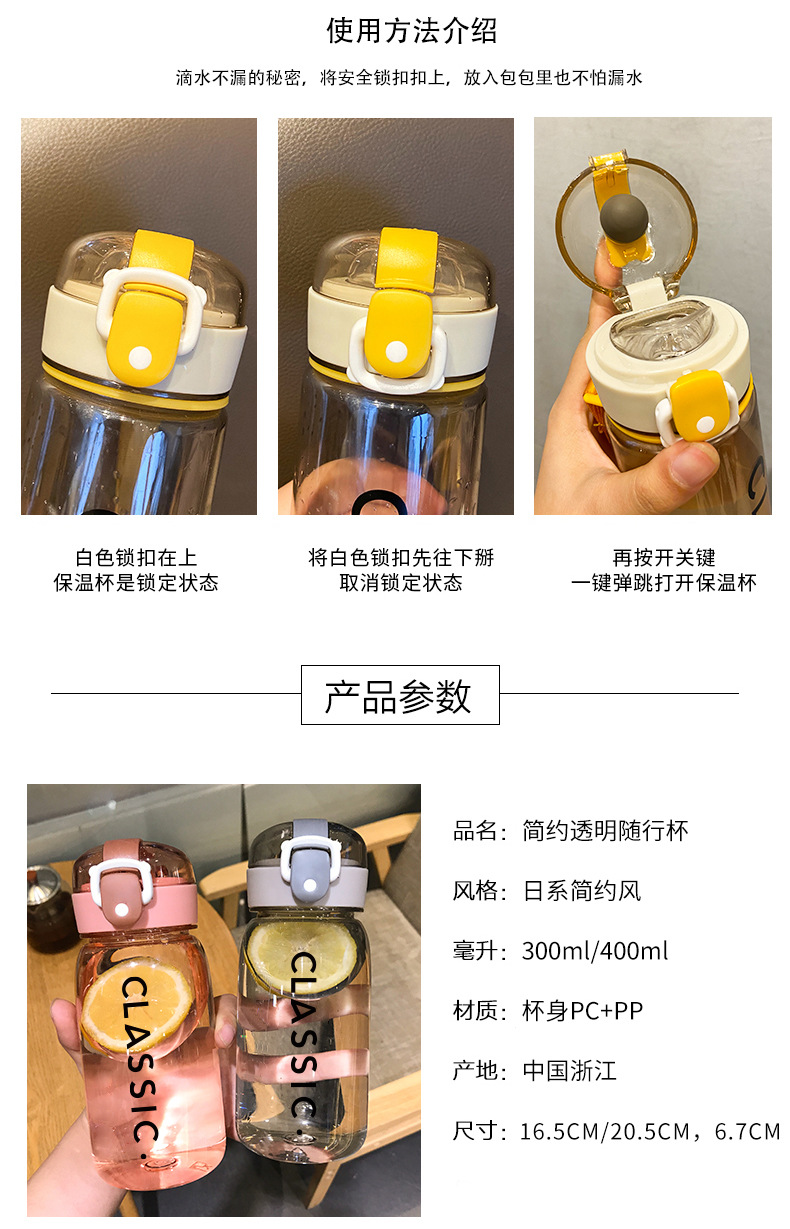 使用方法介绍

滴水不漏的秘密，将安全锁扣扣上，放入包包里也不怕漏水

白色锁扣在上
保温杯是锁定状态

将白色锁扣先往下掰
取消锁定状态

再按开关键
一键弹跳打开保温杯

产品参数

CLASSIC.

CLASSIC.

品名：简约透明随行杯

风格：日系简约风

毫升：300ml/400ml

材质：杯身PC+PP

产地：中国浙江

尺寸：16.5CM/20.5CM，6.7CM