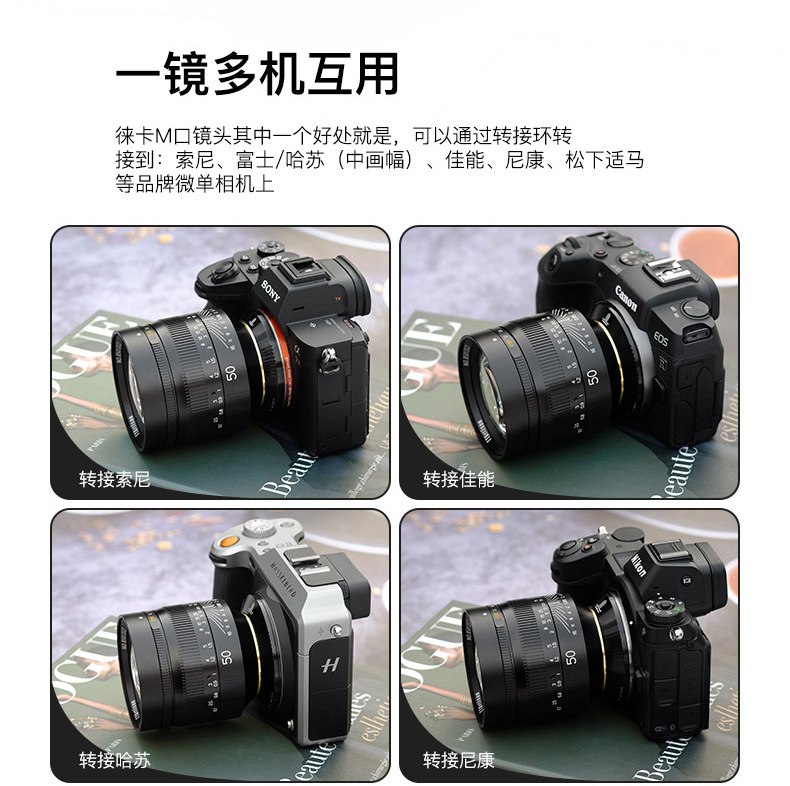 一镜多机互用

徕卡M口镜头其中一个好处就是，可以通过转接环转接到：索尼、富士/哈苏（中画幅）、佳能、尼康、松下适马等品牌微单相机上

SONY

50

转接索尼

Canon

EOS

50

转接佳能

HASSELBLAD

H

50

转接哈苏

Nikon

50

转接尼康