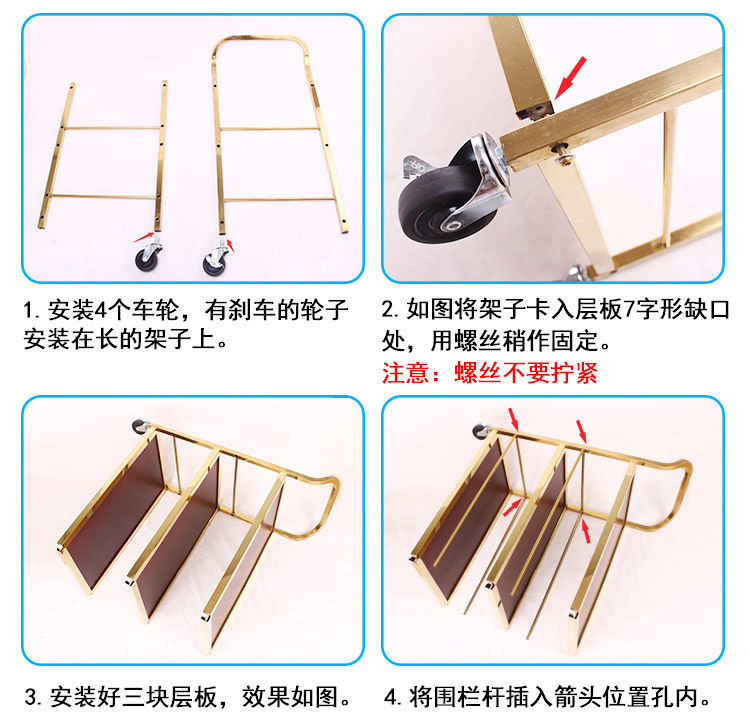 1. 安装4个车轮，有刹车的轮子安装在长的架子上。

2. 如图将架子卡入层板7字形缺口处，用螺丝稍作固定。
注意：螺丝不要拧紧

3. 安装好三块层板，效果如图。

4. 将围栏杆插入箭头位置孔内。