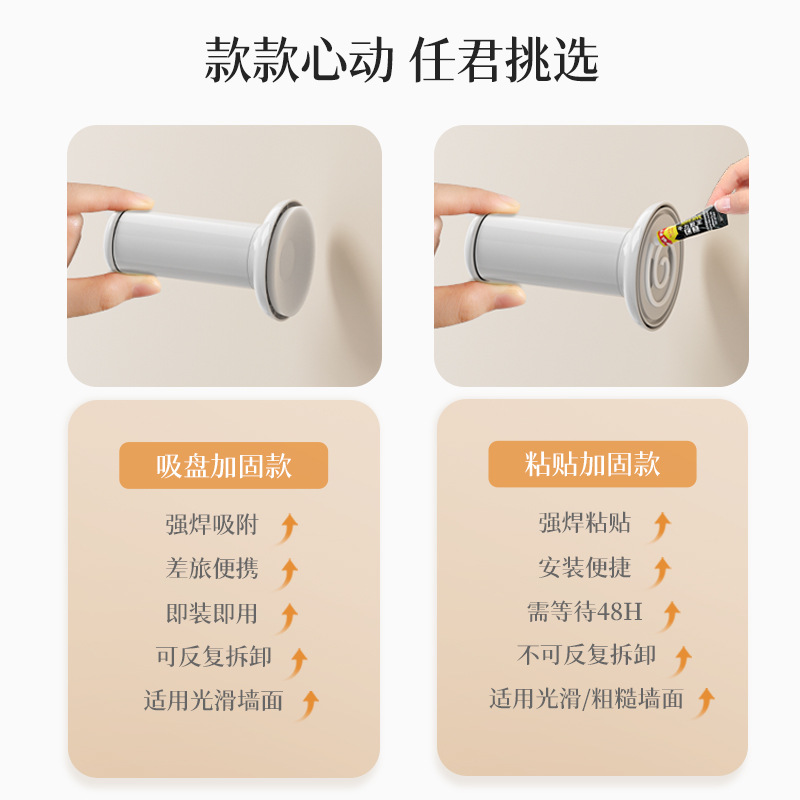 款款心动 任君挑选

吸盘加固款

强焊吸附

差旅便携

即装即用

可反复拆卸

适用光滑墙面

粘贴加固款

强焊粘贴

安装便捷

需等待48H

不可反复拆卸

适用光滑/粗糙墙面