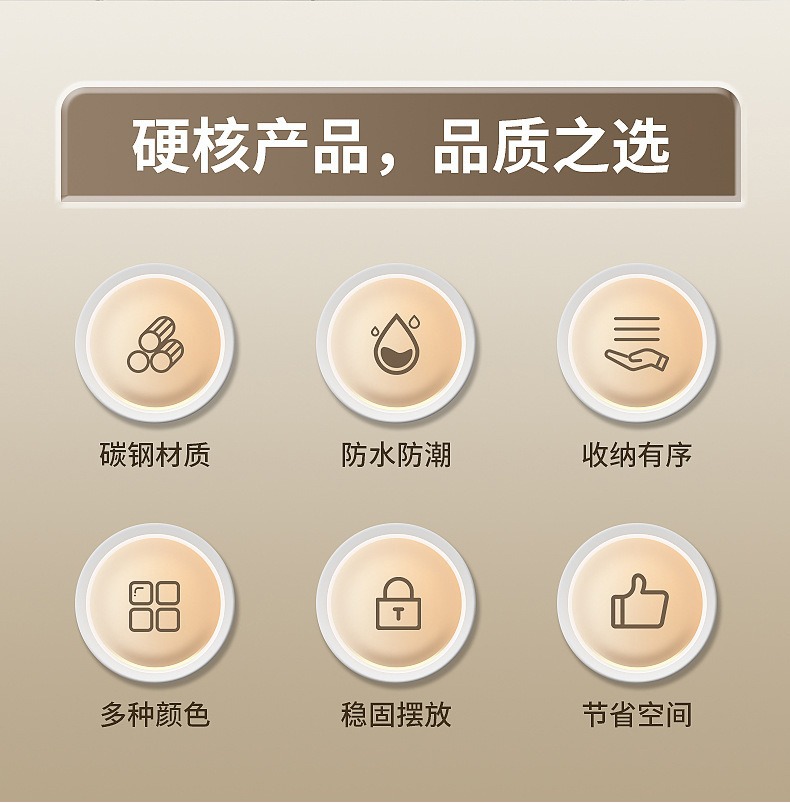 硬核产品，品质之选

碳钢材质

防水防潮

收纳有序

多种颜色

稳固摆放

节省空间