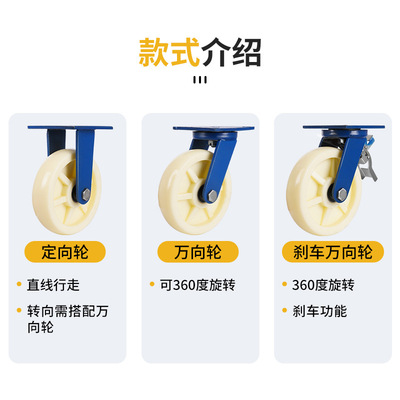 款式介绍

定向轮

• 直线行走

• 转向需搭配万向轮

万向轮

• 可360度旋转

刹车万向轮

• 360度旋转

• 刹车功能