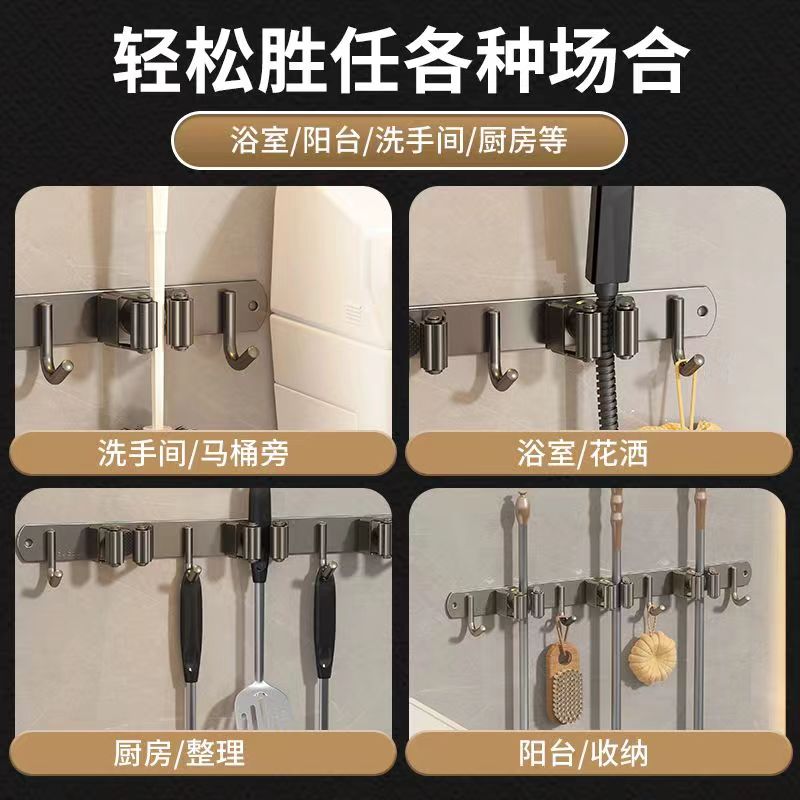 轻松胜任各种场合

浴室/阳台/洗手间/厨房等

洗手间/马桶旁

浴室/花洒

厨房/整理

阳台/收纳