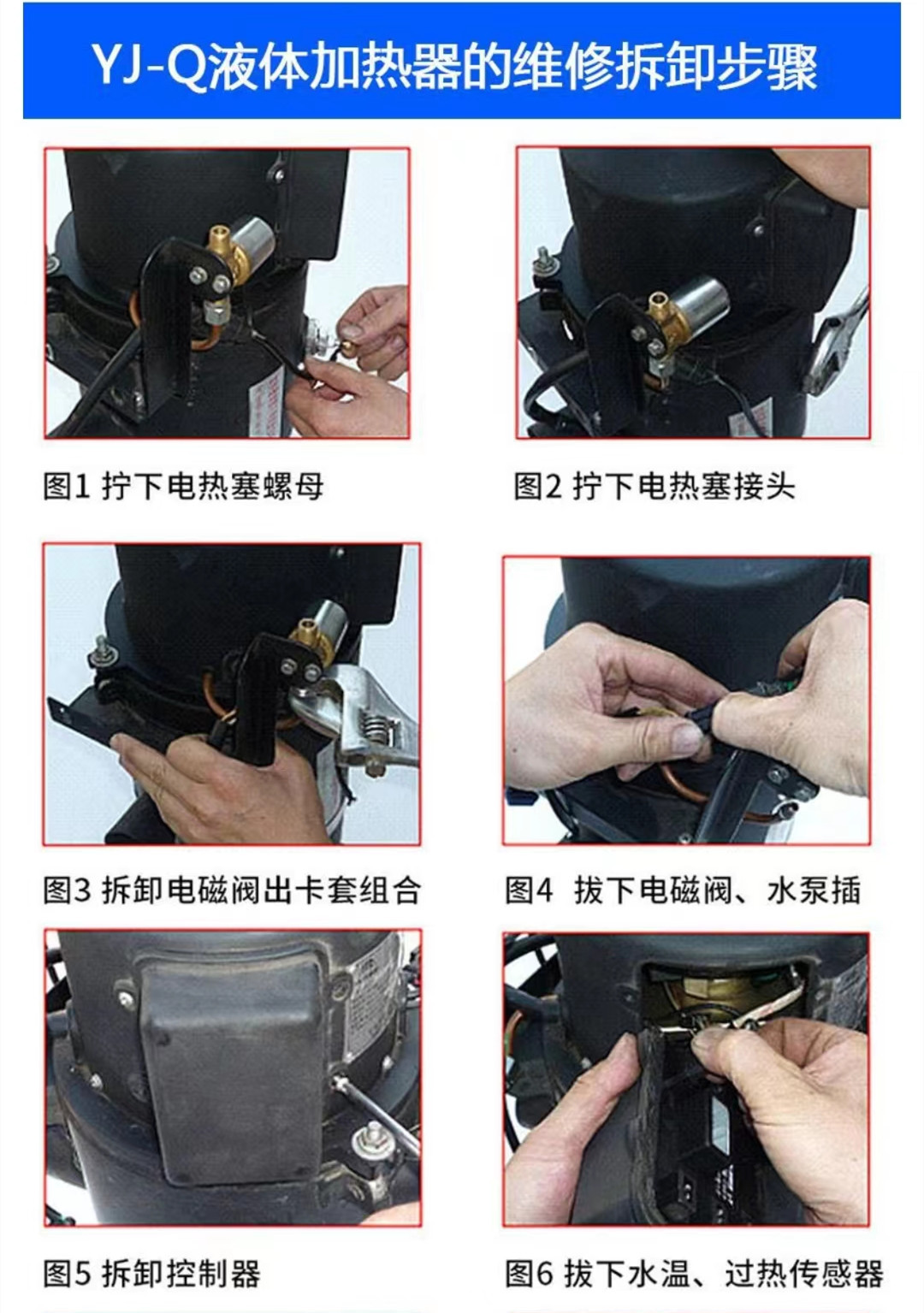 YJ-Q液体加热器的维修拆卸步骤

图1 拧下电热塞螺母

图2 拧下电热塞接头

图3 拆卸电磁阀出卡套组合

图4 拔下电磁阀、水泵插

图5 拆卸控制器

图6 拔下水温、过热传感器