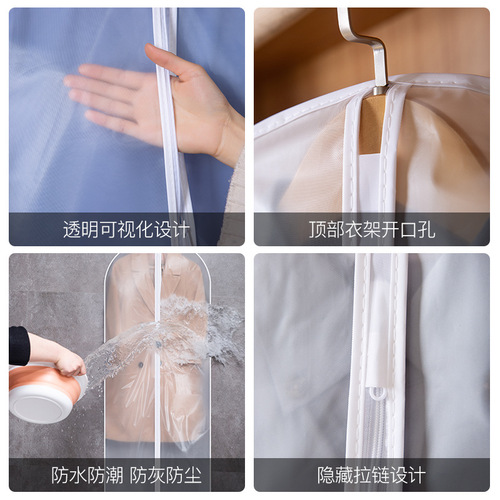 透明可视化设计

顶部衣架开口孔

防水防潮 防灰防尘

隐藏拉链设计