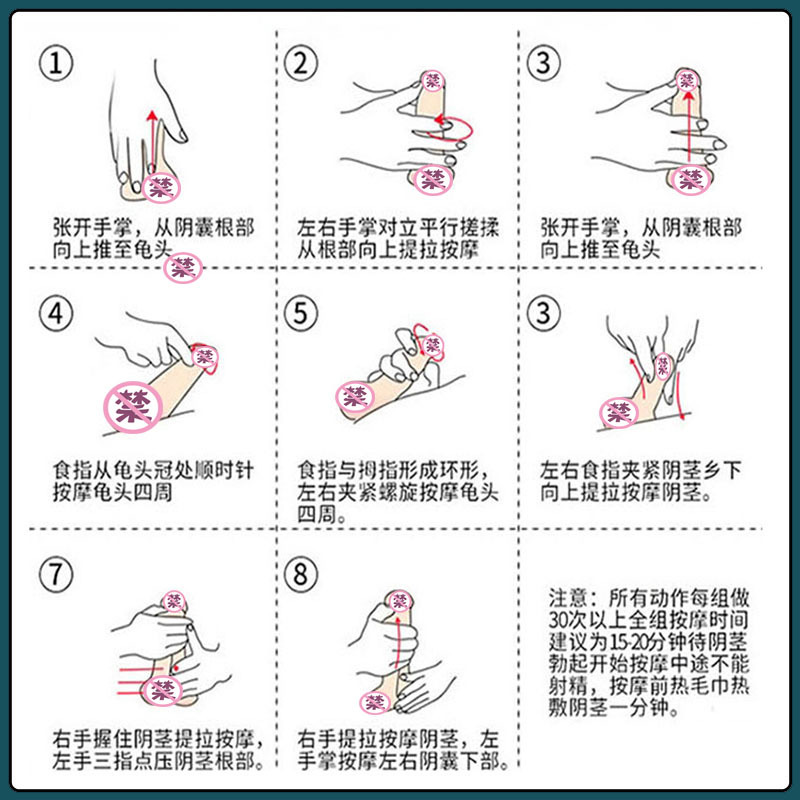 ①

禁

张开手掌，从阴囊根部向上推至龟头

禁

②

禁

禁

左右手掌对立平行搓揉从根部向上提拉按摩

③

禁

禁

张开手掌，从阴囊根部向上推至龟头

④

禁

禁

食指从龟头冠处顺时针按摩龟头四周

⑤

禁

禁

食指与拇指形成环形，左右夹紧螺旋按摩龟头四周。

③

禁

禁

左右食指夹紧阴茎乡下向上提拉按摩阴茎。

⑦

禁

禁

右手握住阴茎提拉按摩，左手三指点压阴茎根部。

⑧

禁

禁

右手提拉按摩阴茎，左手掌按摩左右阴囊下部。

注意：所有动作每组做30次以上全组按摩时间建议为15-20分钟待阴茎勃起开始按摩中途不能射精，按摩前热毛巾热敷阴茎一分钟。