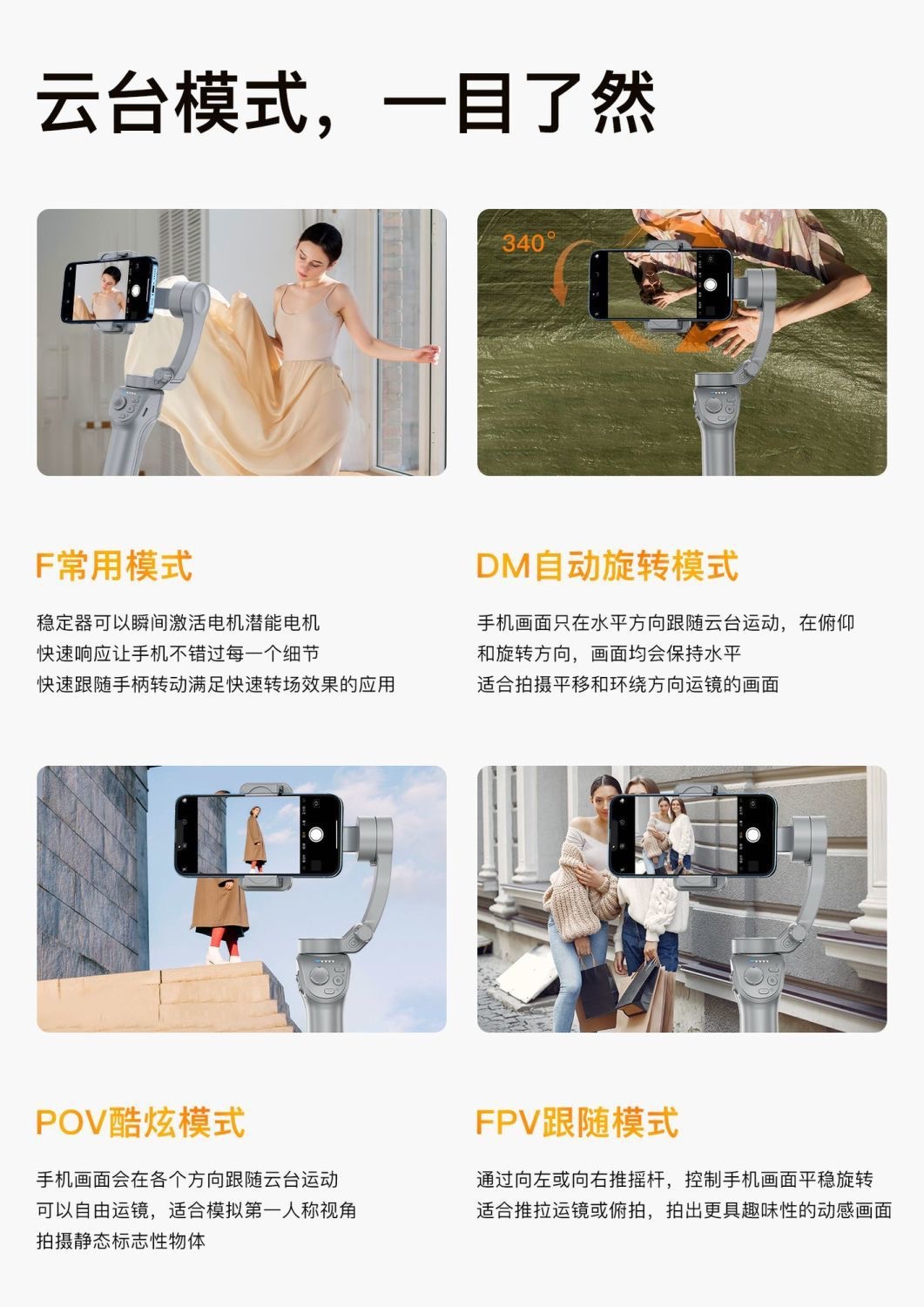 云台模式，一目了然

340°

F常用模式

稳定器可以瞬间激活电机潜能电机
快速响应让手机不错过每一个细节
快速跟随手柄转动满足快速转场效果的应用

DM自动旋转模式

手机画面只在水平方向跟随云台运动，在俯仰和旋转方向，画面均会保持水平
适合拍摄平移和环绕方向运镜的画面

POV酷炫模式

手机画面会在各个方向跟随云台运动
可以自由运镜，适合模拟第一人称视角
拍摄静态标志性物体

FPV跟随模式

通过向左或向右推摇杆，控制手机画面平稳旋转
适合推拉运镜或俯拍，拍出更具趣味性的动感画面