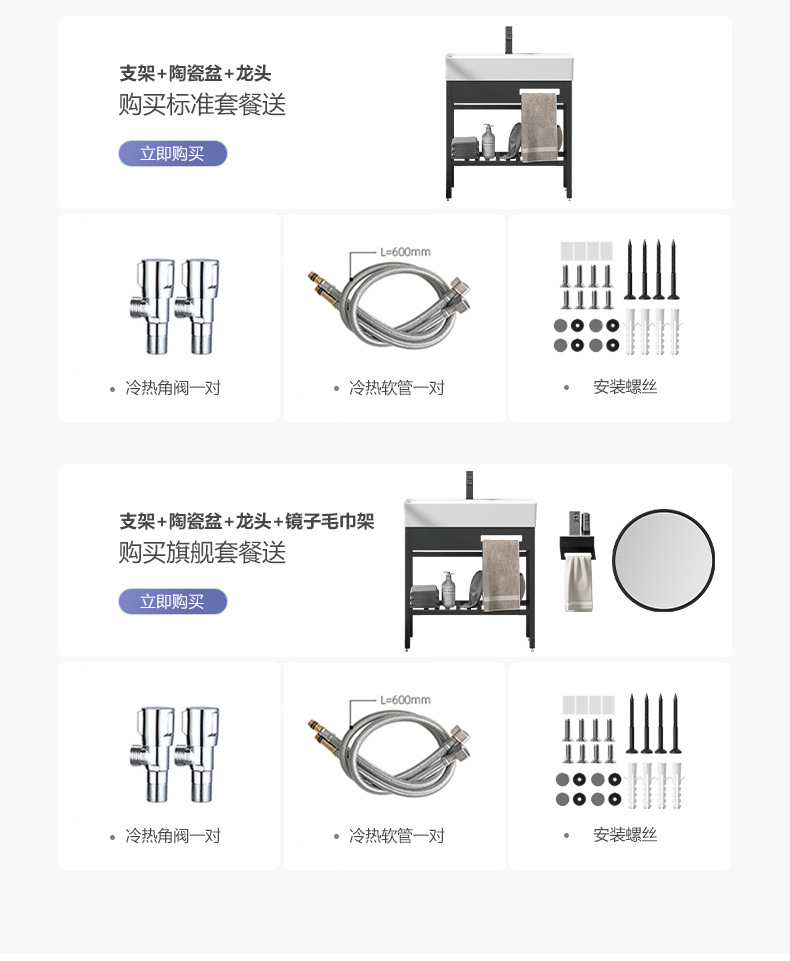 支架+陶瓷盆+龙头
购买标准套餐送

立即购买

L=600mm

• 冷热角阀一对

• 冷热软管一对

• 安装螺丝

支架+陶瓷盆+龙头+镜子毛巾架
购买旗舰套餐送

立即购买

L=600mm

• 冷热角阀一对

• 冷热软管一对

• 安装螺丝