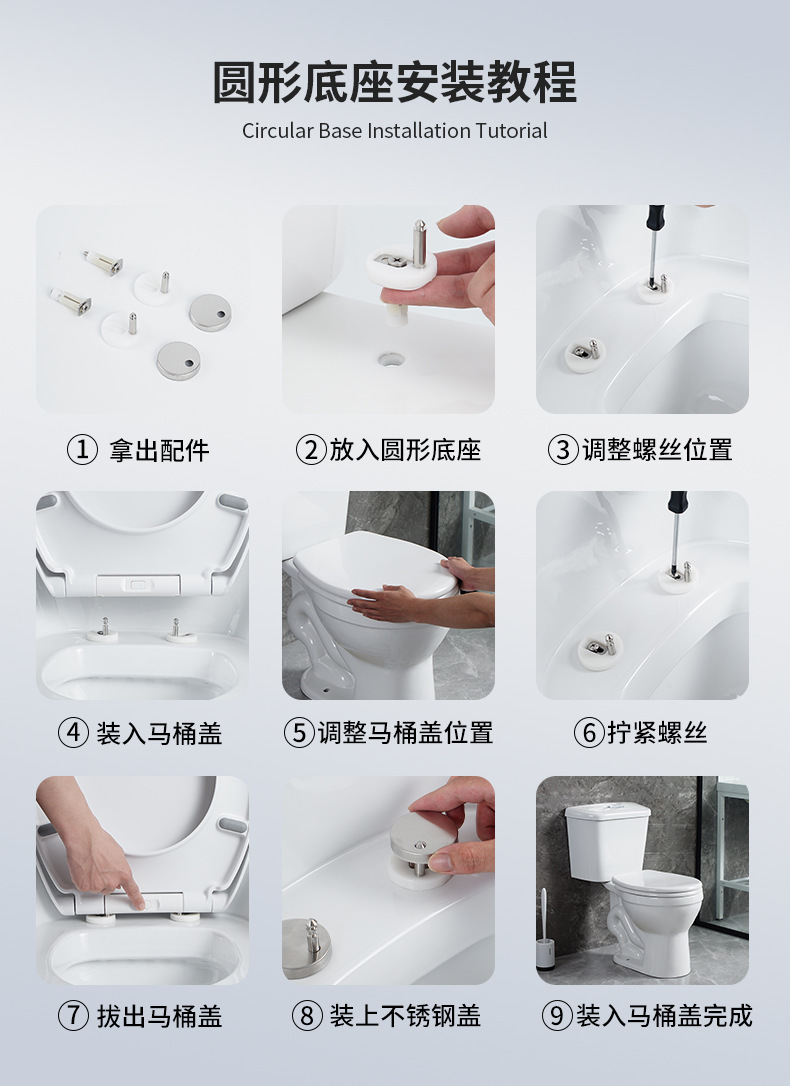 圆形底座安装教程

Circular Base Installation Tutorial

① 拿出配件

②放入圆形底座

③调整螺丝位置

④ 装入马桶盖

⑤调整马桶盖位置

⑥拧紧螺丝

⑦ 拔出马桶盖

⑧ 装上不锈钢盖

⑨装入马桶盖完成