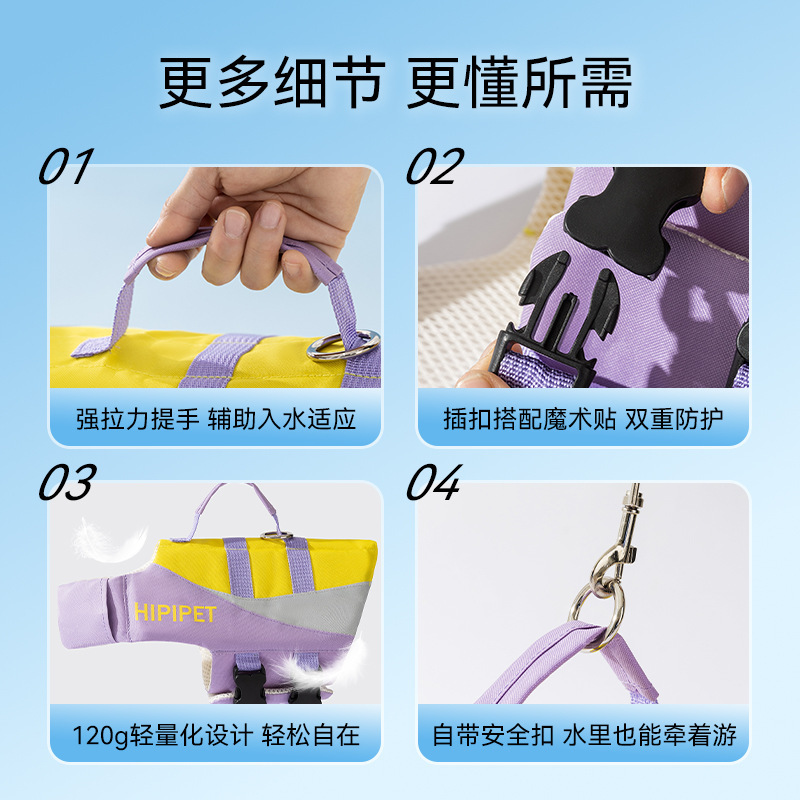 更多细节 更懂所需

01

强拉力提手 辅助入水适应

02

插扣搭配魔术贴 双重防护

03

HIPIPET

120g轻量化设计 轻松自在

04

自带安全扣 水里也能牵着游