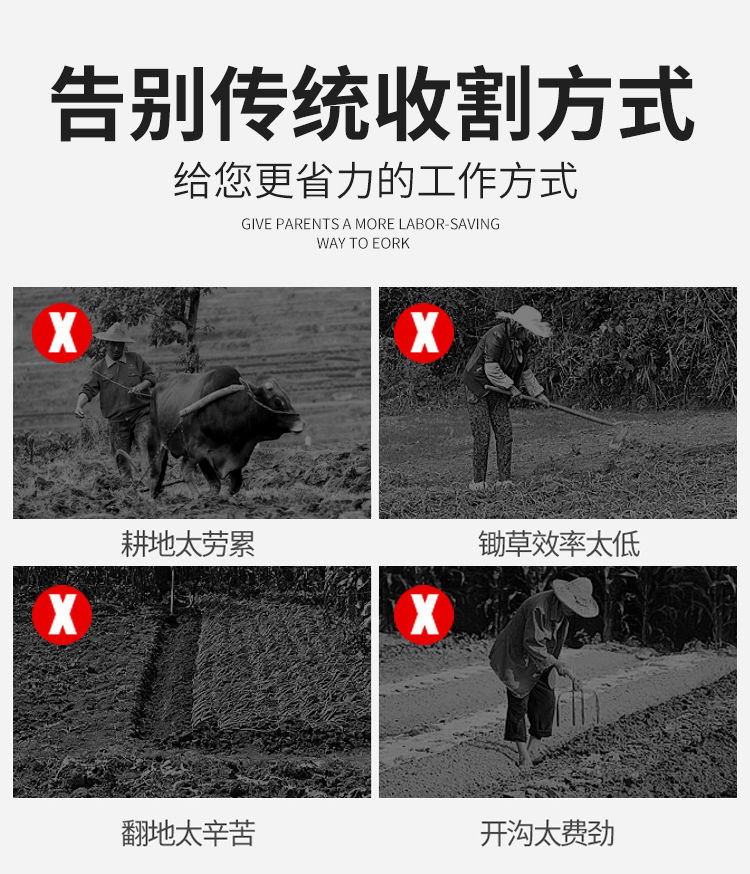 告别传统收割方式

给您更省力的工作方式

GIVE PARENTS A MORE LABOR-SAVING WAY TO EORK

X

耕地太劳累

X

锄草效率太低

X

翻地太辛苦

X

开沟太费劲