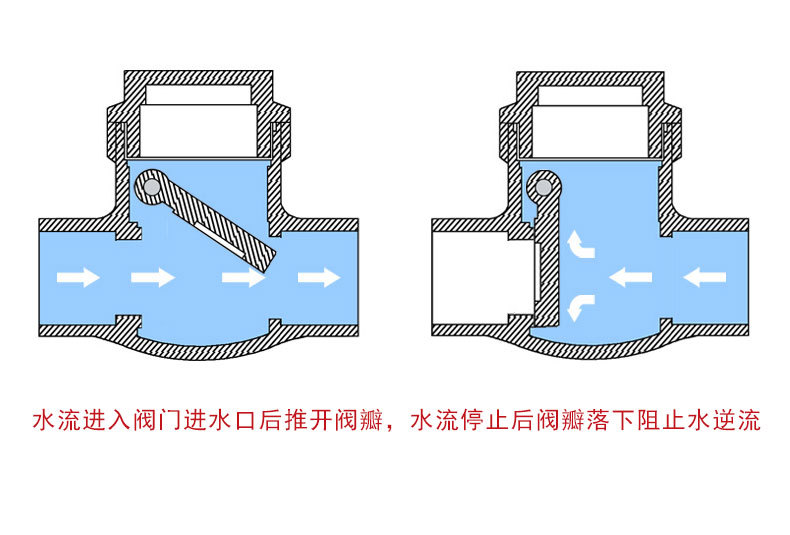 水流进入阀门进水口后推开阀瓣，水流停止后阀瓣落下阻止水逆流