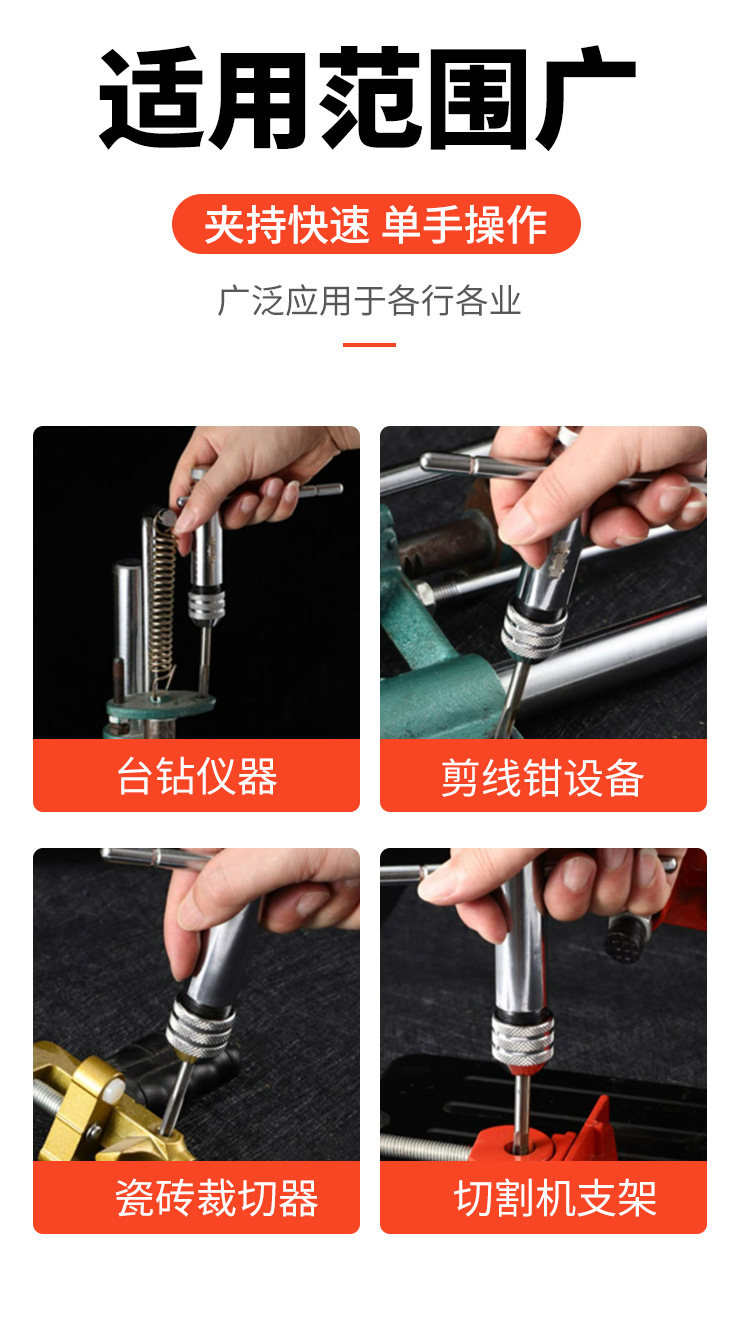 适用范围广

夹持快速 单手操作

广泛应用于各行各业

台钻仪器

剪线钳设备

瓷砖裁切器

切割机支架