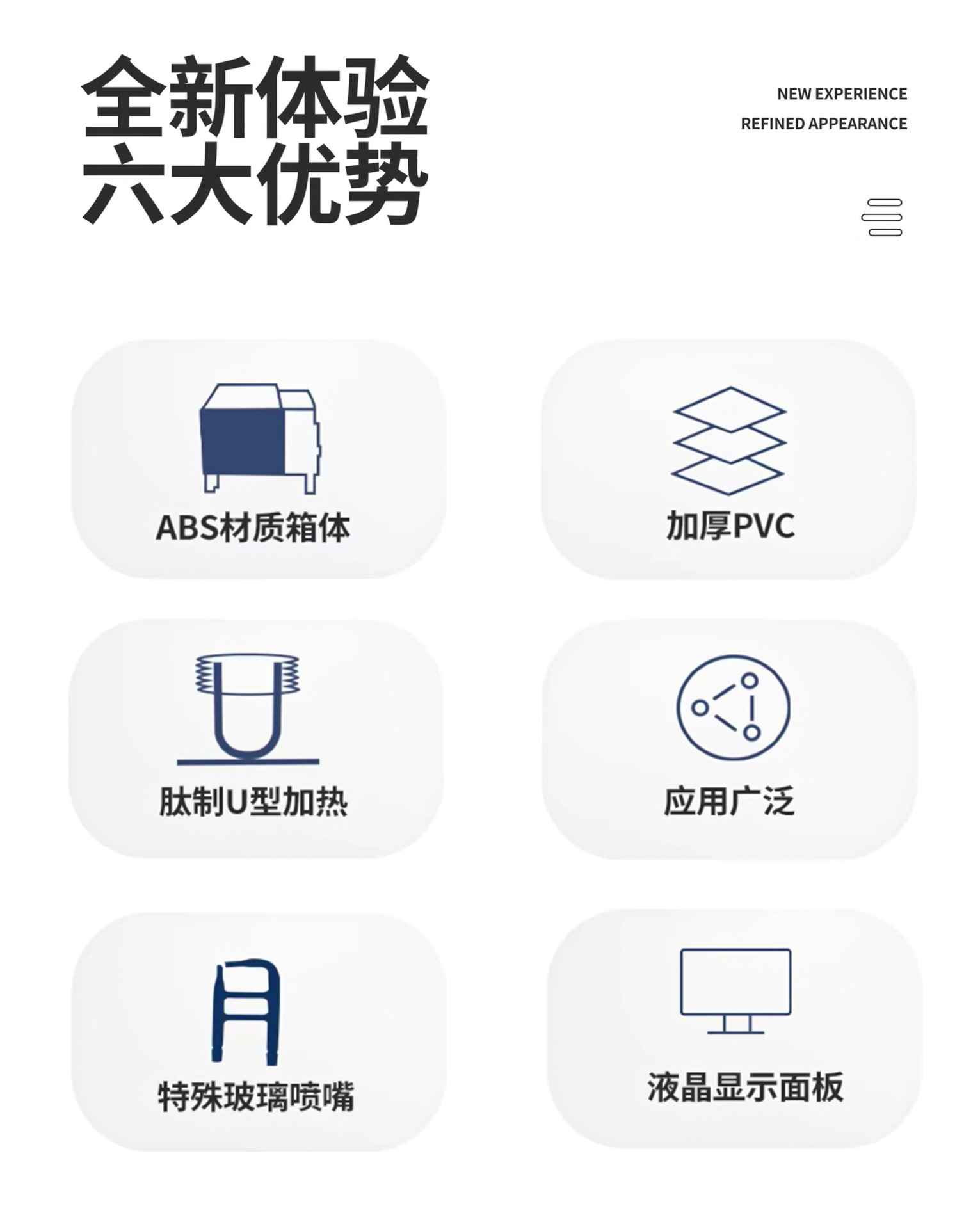 全新体验
六大优势

NEW EXPERIENCE
REFINED APPEARANCE

ABS材质箱体

加厚PVC

肽制U型加热

应用广泛

特殊玻璃喷嘴

液晶显示面板