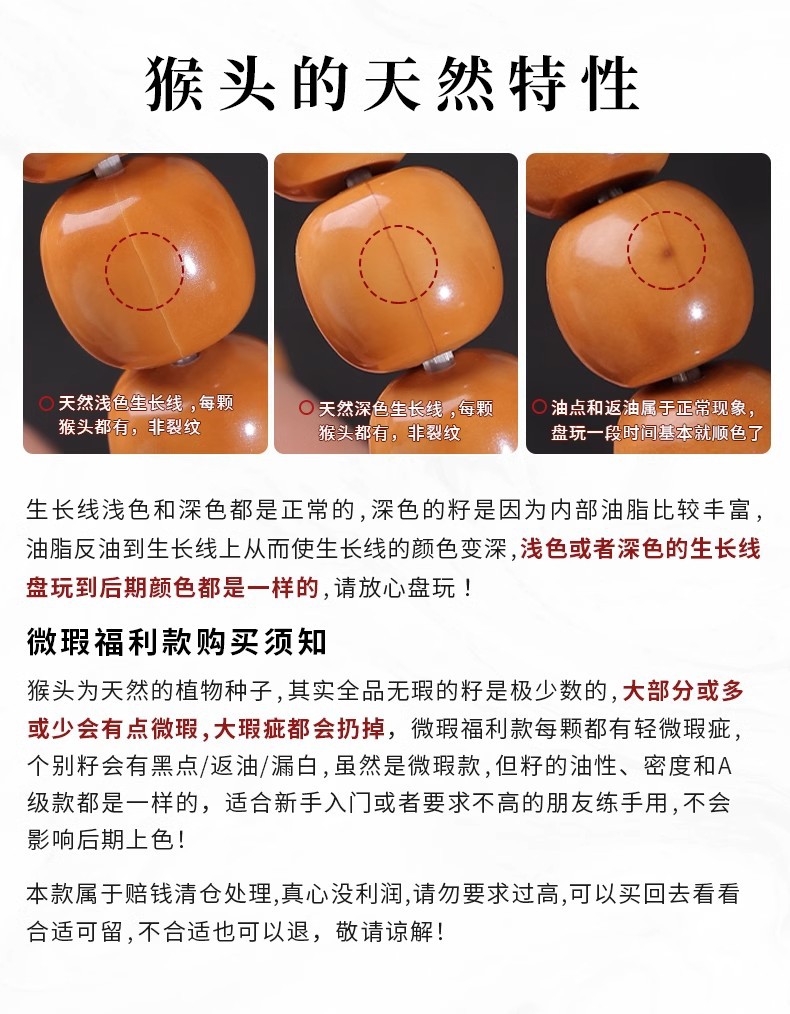 猴头的天然特性

天然浅色生长线，每颗猴头都有，非裂纹

天然深色生长线，每颗猴头都有，非裂纹

油点和返油属于正常现象，盘玩一段时间基本就顺色了

生长线浅色和深色都是正常的，深色的籽是因为内部油脂比较丰富，油脂反油到生长线上从而使生长线的颜色变深，浅色或者深色的生长线盘玩到后期颜色都是一样的，请放心盘玩！

微瑕福利款购买须知

猴头为天然的植物种子，其实全品无瑕的籽是极少数的，大部分或多或少会有点微瑕，大瑕疵都会扔掉，微瑕福利款每颗都有轻微瑕疵，个别籽会有黑点/返油/漏白，虽然是微瑕款，但籽的油性、密度和A级款都是一样的，适合新手入门或者要求不高的朋友练手用，不会影响后期上色！

本款属于赔钱清仓处理，真心没利润，请勿要求过高，可以买回去看看合适可留，不合适也可以退，敬请谅解！