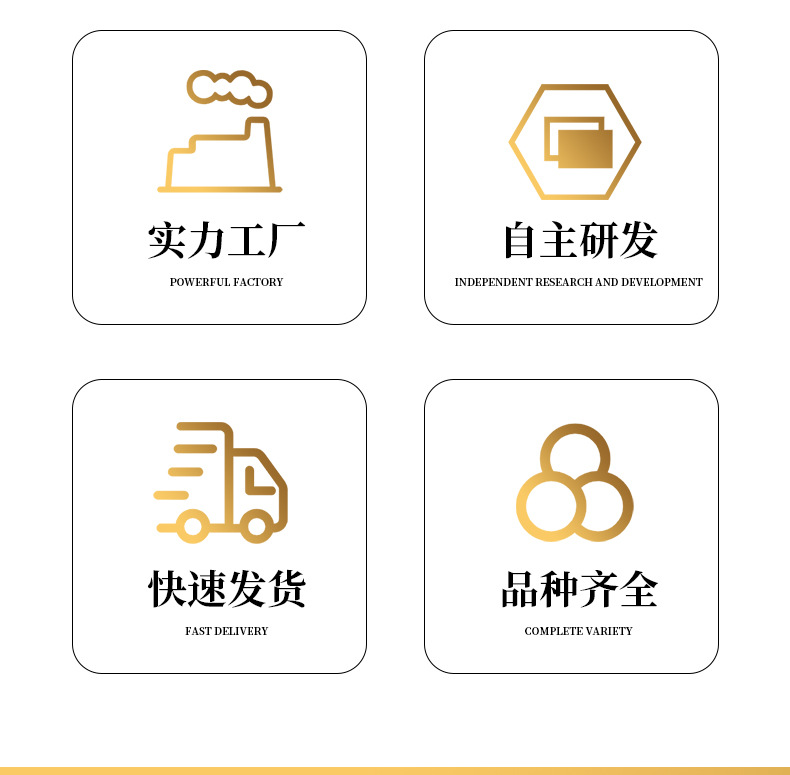 实力工厂
POWERFUL FACTORY

自主研发
INDEPENDENT RESEARCH AND DEVELOPMENT

快速发货
FAST DELIVERY

品种齐全
COMPLETE VARIETY