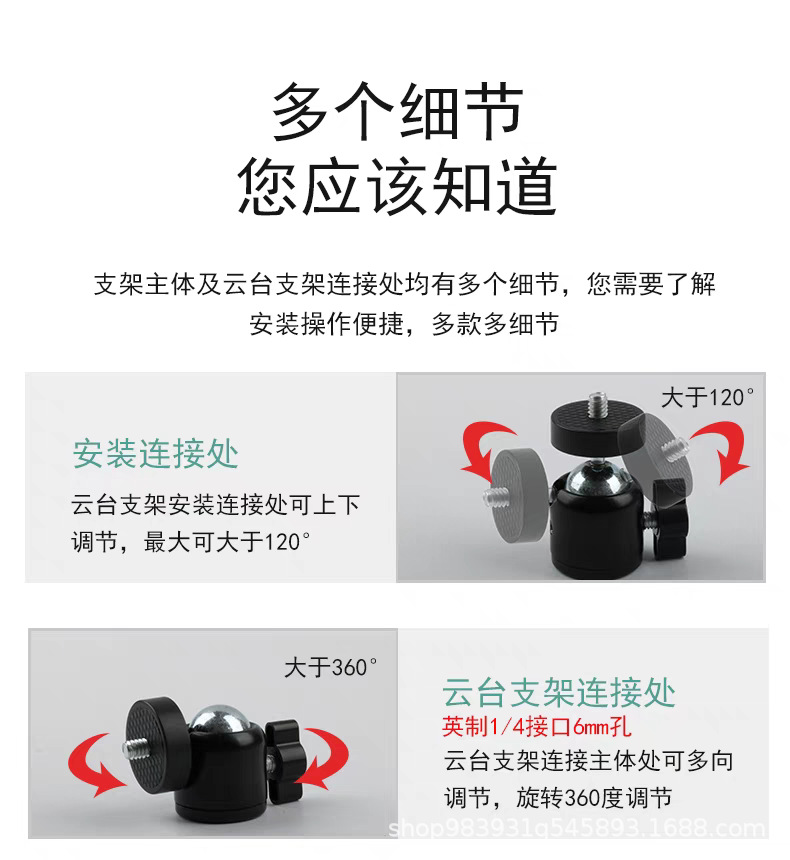 多个细节
您应该知道

支架主体及云台支架连接处均有多个细节，您需要了解
安装操作便捷，多款多细节

安装连接处

云台支架安装连接处可上下调节，最大可大于120°

大于120°

大于360°

云台支架连接处

英制1/4接口6mm孔

云台支架连接主体处可多向调节，旋转360度调节

shop983931q545893.1688.com